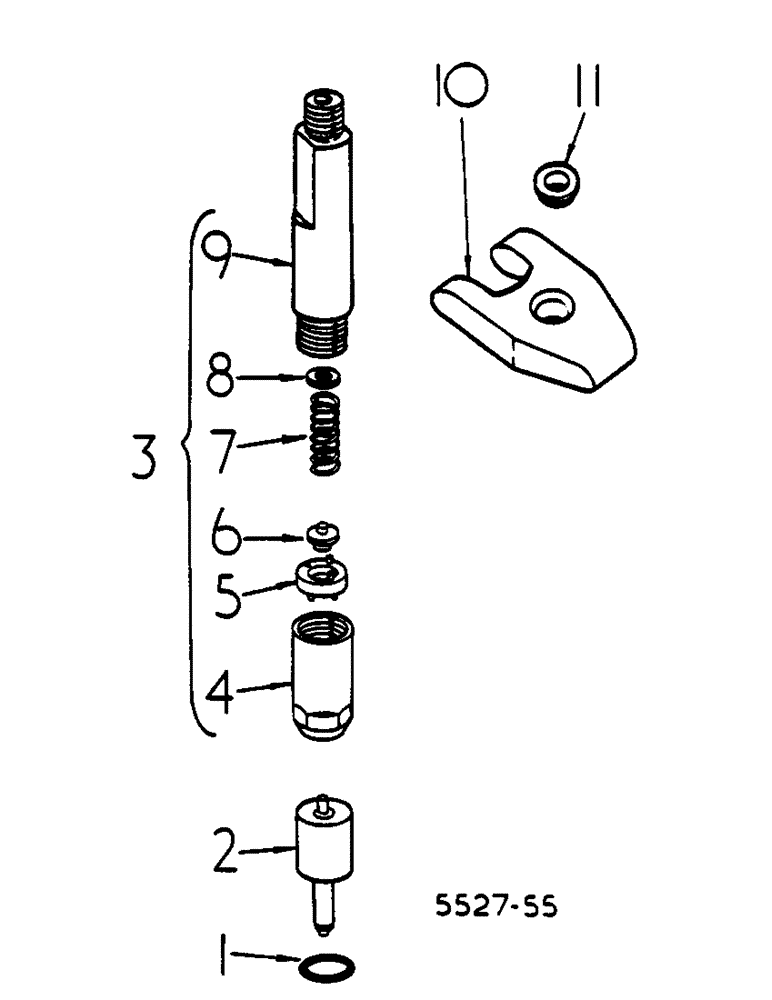 10
11
9
8
3
7
6
5
4
2
5527-55
1