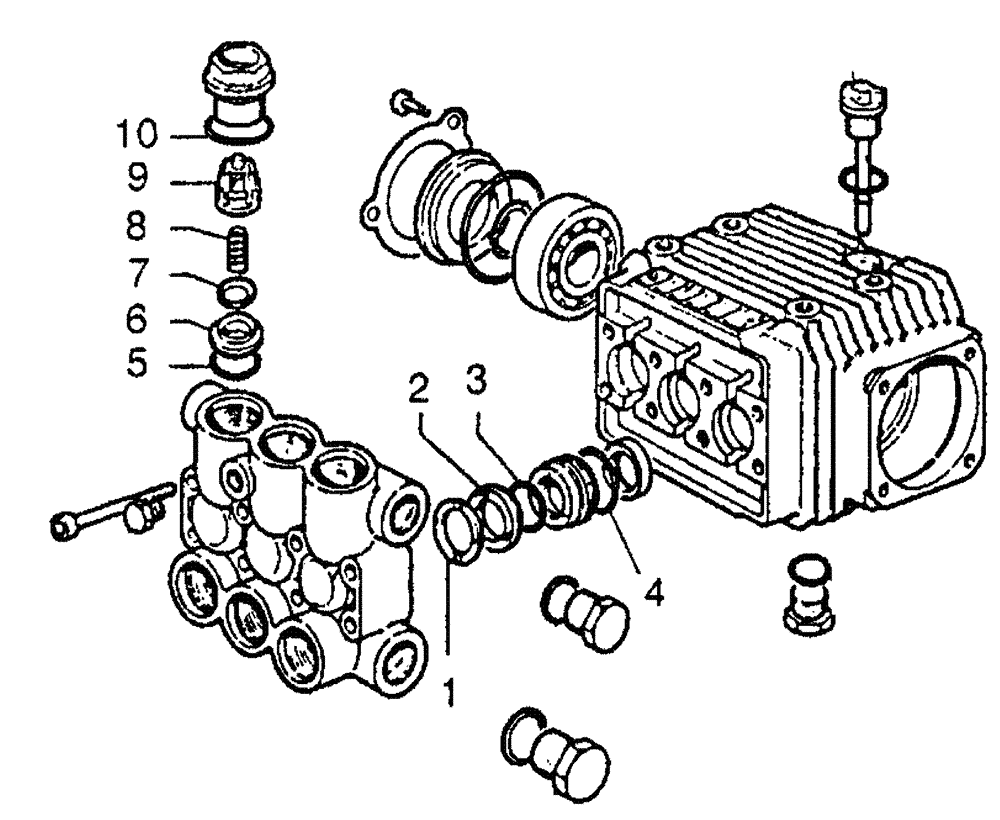 10
9
8
7
6
5
2
3
4
1