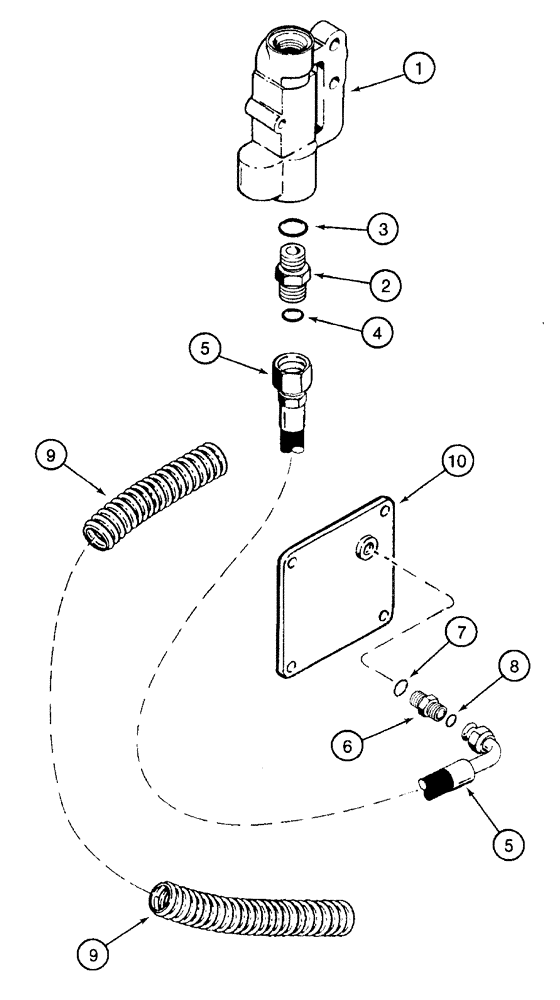 1
3
2
4
5
9
10
7
8
6
5
9