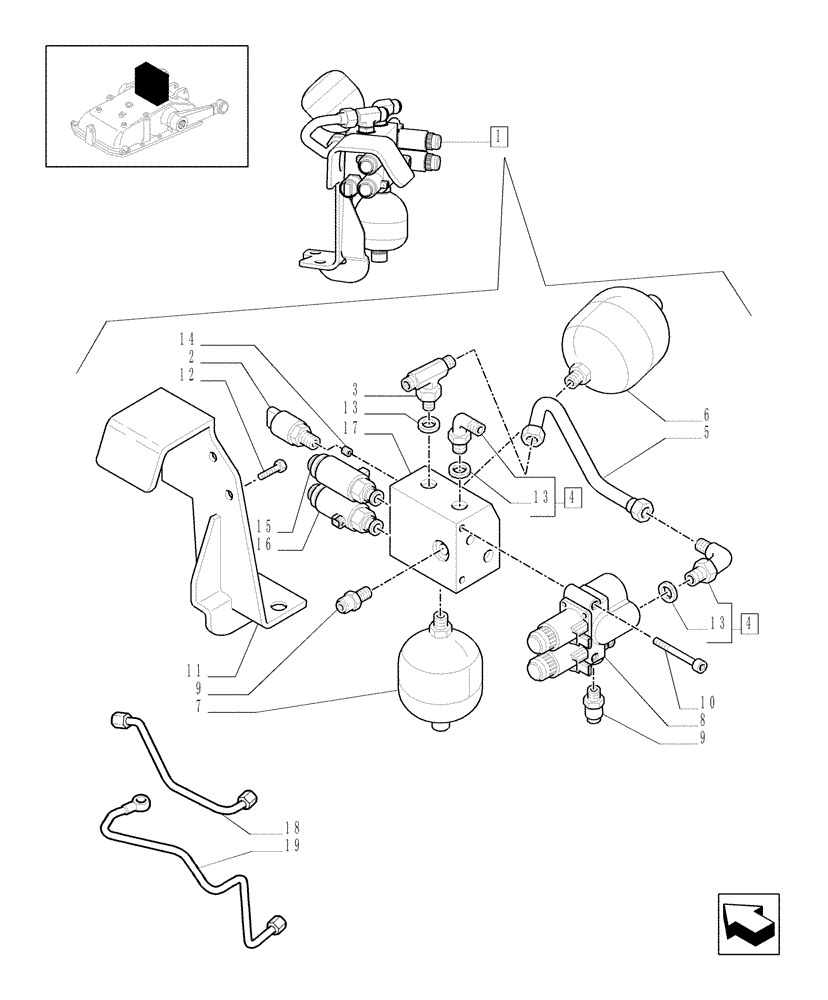 1
14
2
12
3
13
17
6
5
13 4
15
16
13 4
11
9
7
10
8
9
18
19