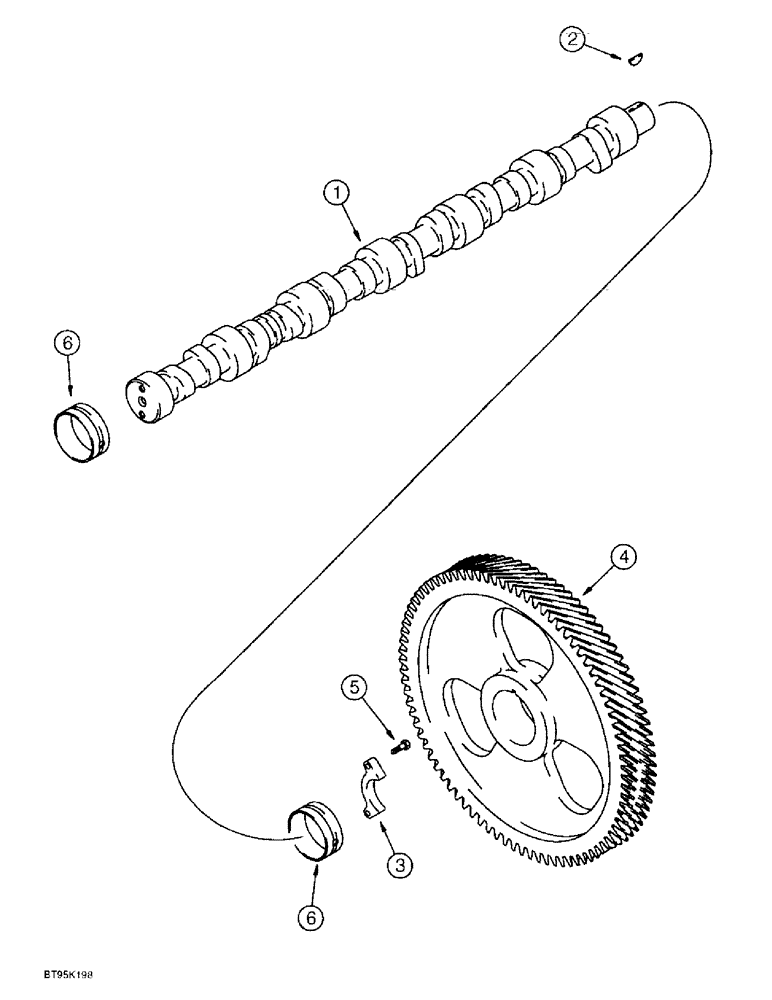 2
1
6
4
5
3
6
BT95K198