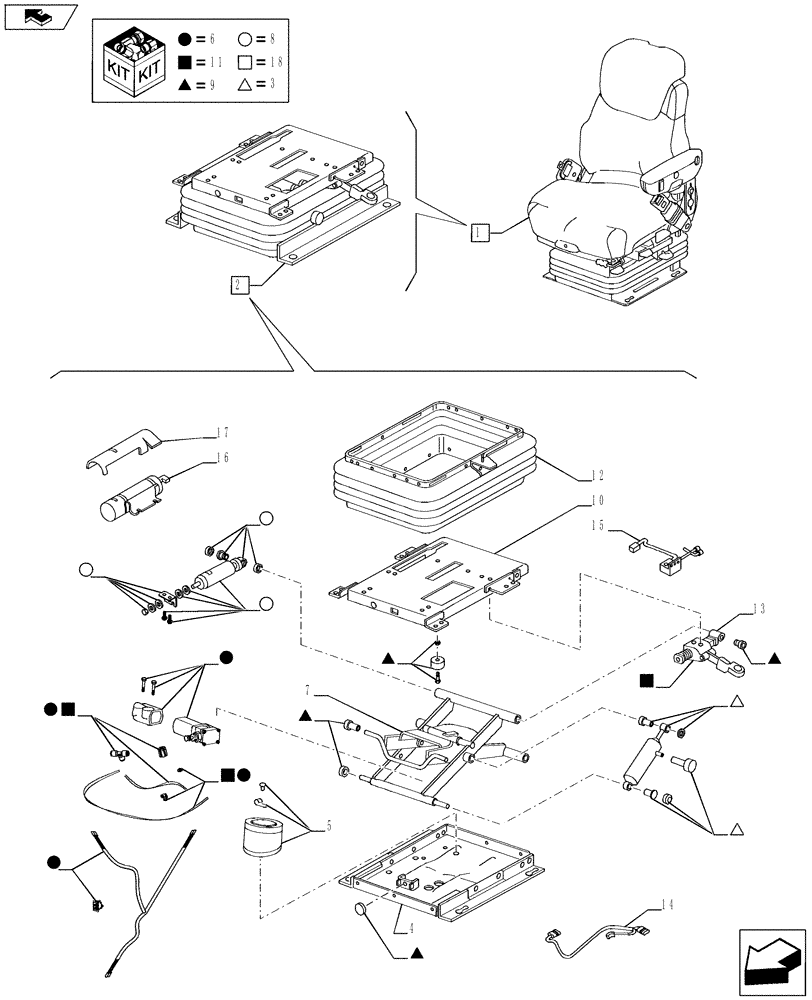 KIT KIT
● = 6 ○ = 8
■ = 11 □ = 18
▲ = 9 △ = 3

1
2
17
16
12
10
15
13
7
5
4
14