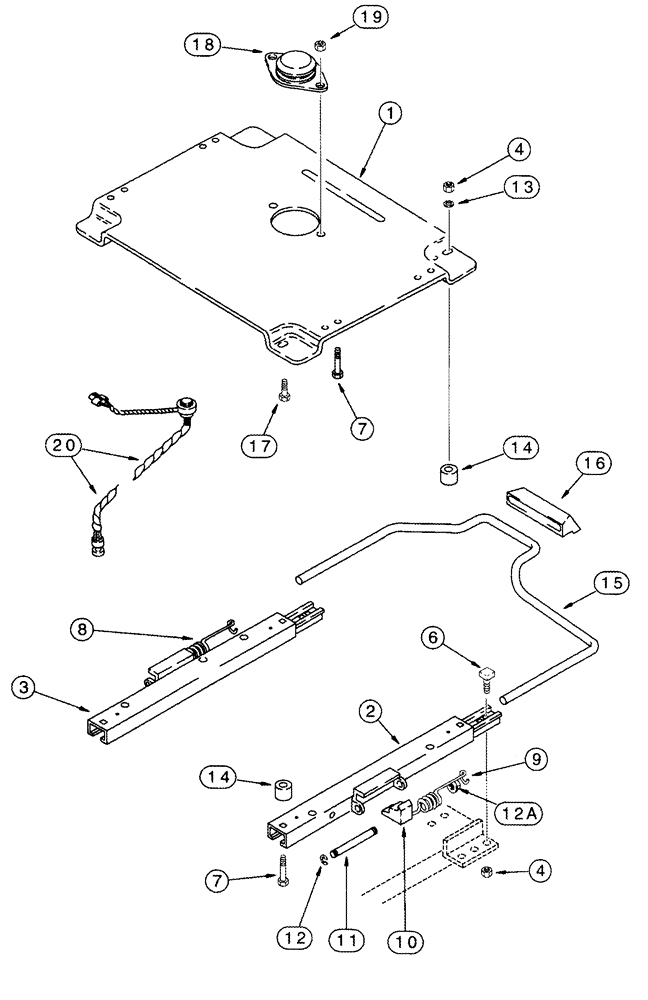 19
18
1
4
13
17
7
20
14
16
15
8
6
3
2
9
14
12A
7
4
12
11
10