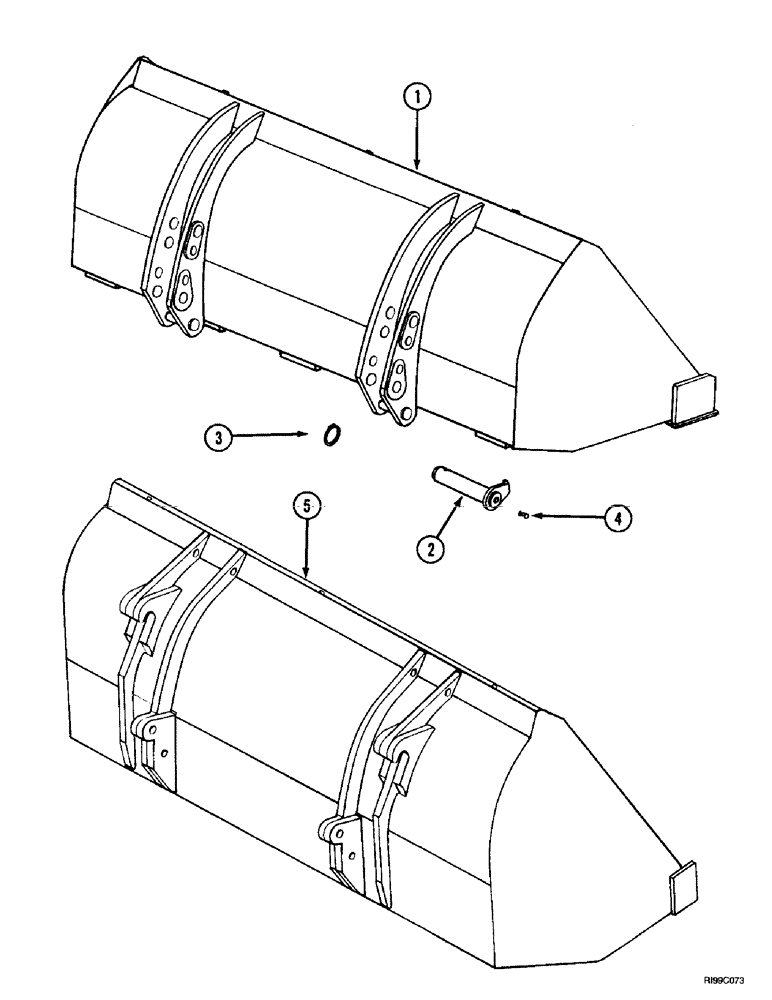 1
3
2
4
5
RI99C073