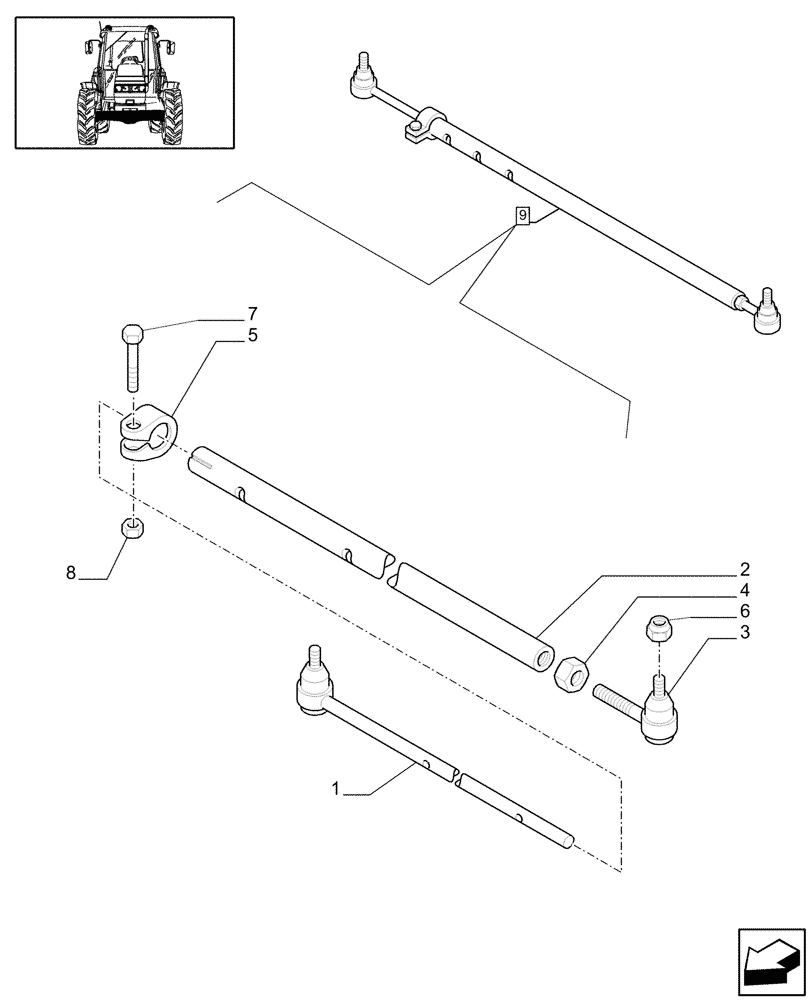 9
7
5
8
2
4
6
3
1