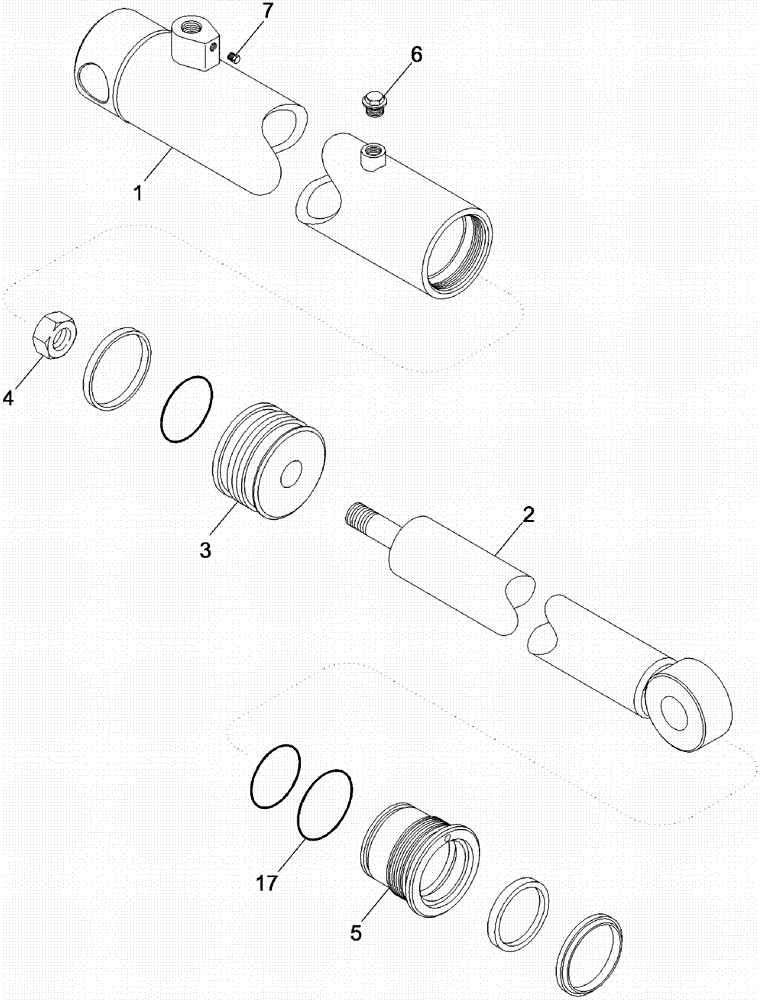 7
6
1
4
3
2
17
5