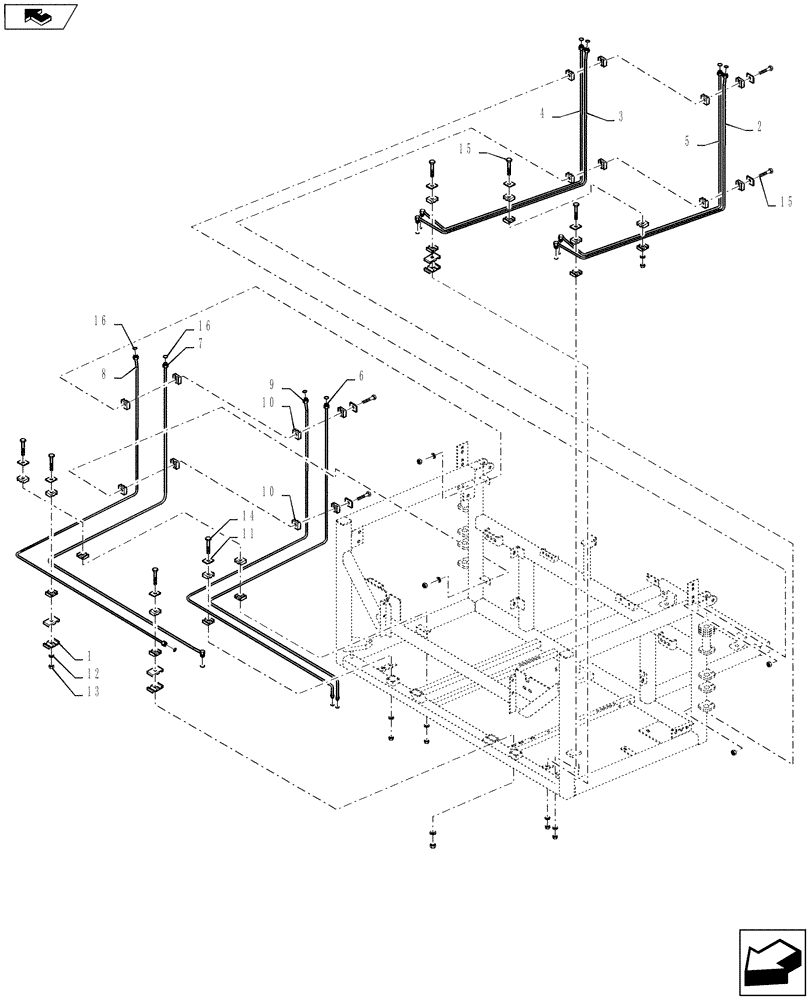 4
3
5
2
15
15
16
16
7
8
9
6
10
10
14
11
1
12
13