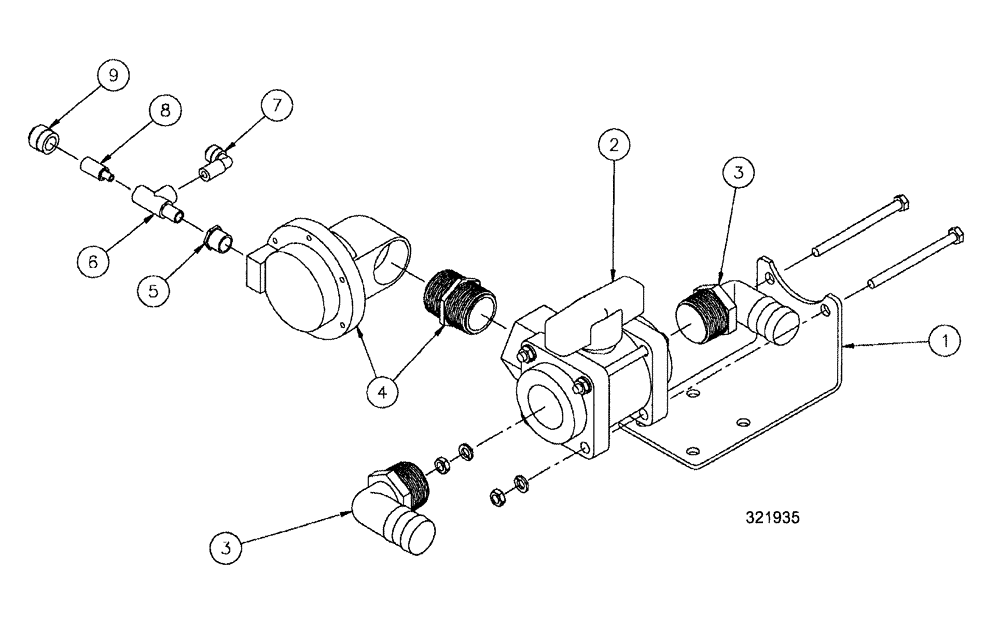 9
8
7
6
5
2
3
4
1
3
321935