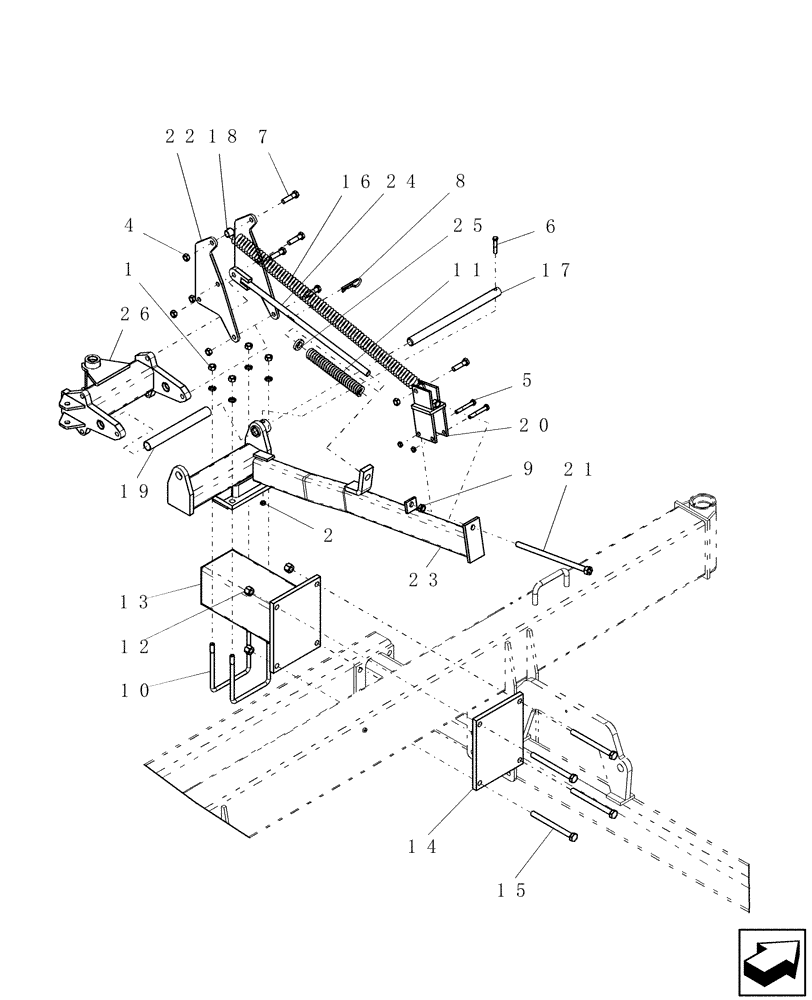 22
18
7
16
24
8
4
25
6
1
11
17
26
5
20
19
9
21
2
23
13
12
10
14
15