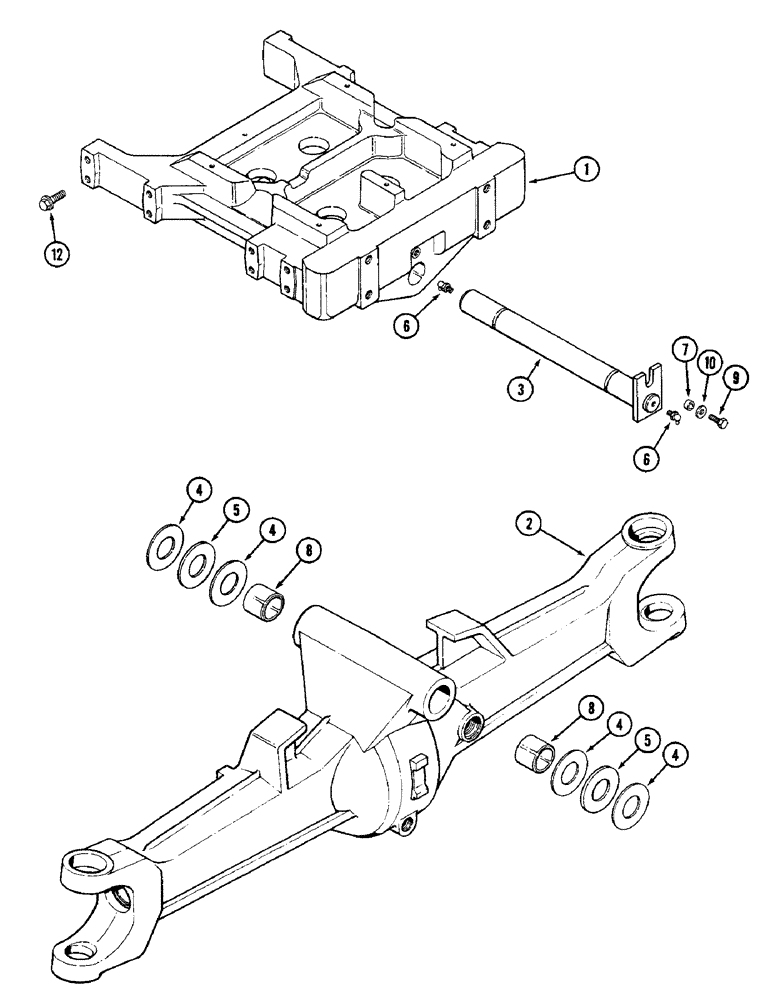 1
12
6
3
7
10
9
6
4
5
4
8
2
8
4
5
4