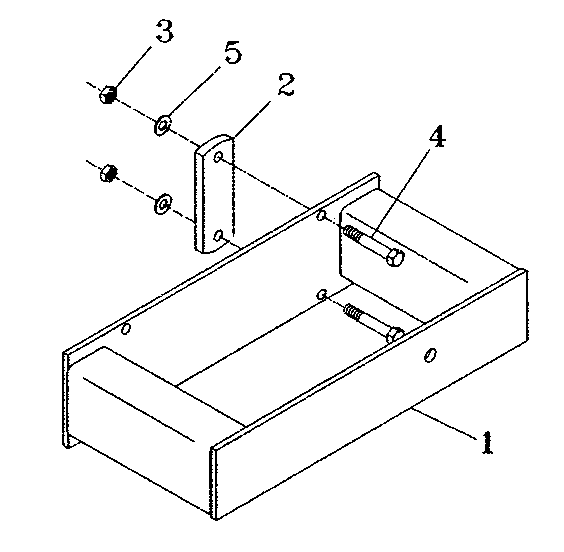 3
5
2
4
1