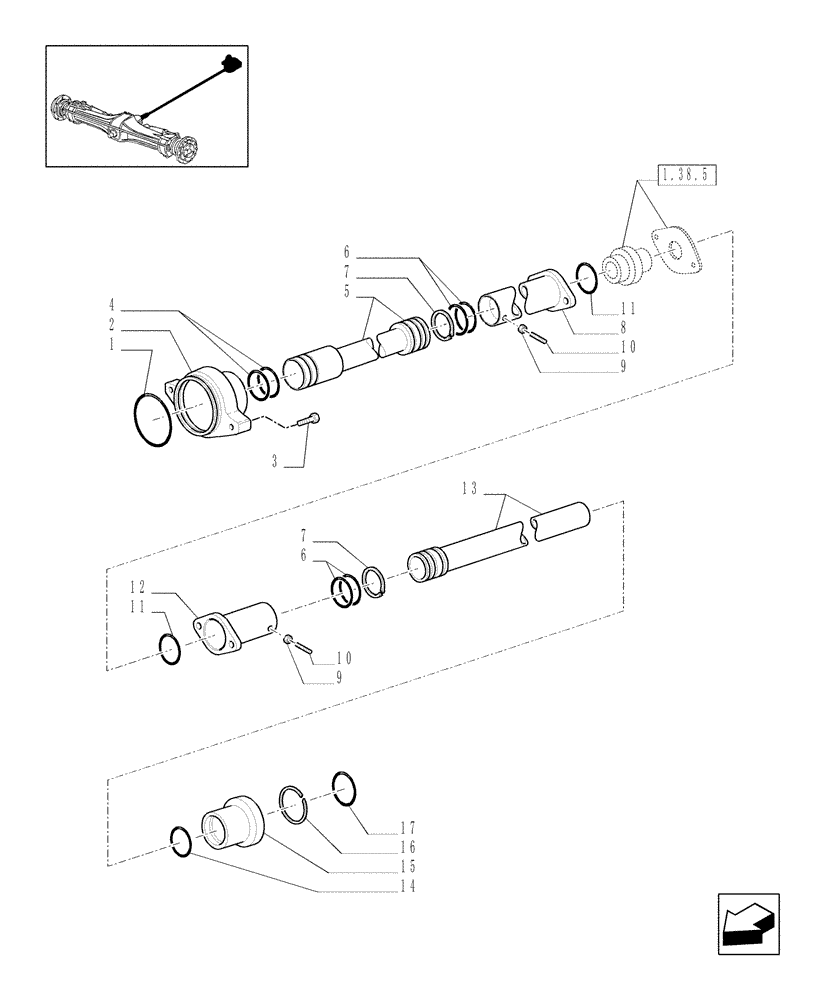 1.38.5

6
7
5
4
2
1
11
8
10
9
3

13
7
6
12
11
10
9

17
16
15
14