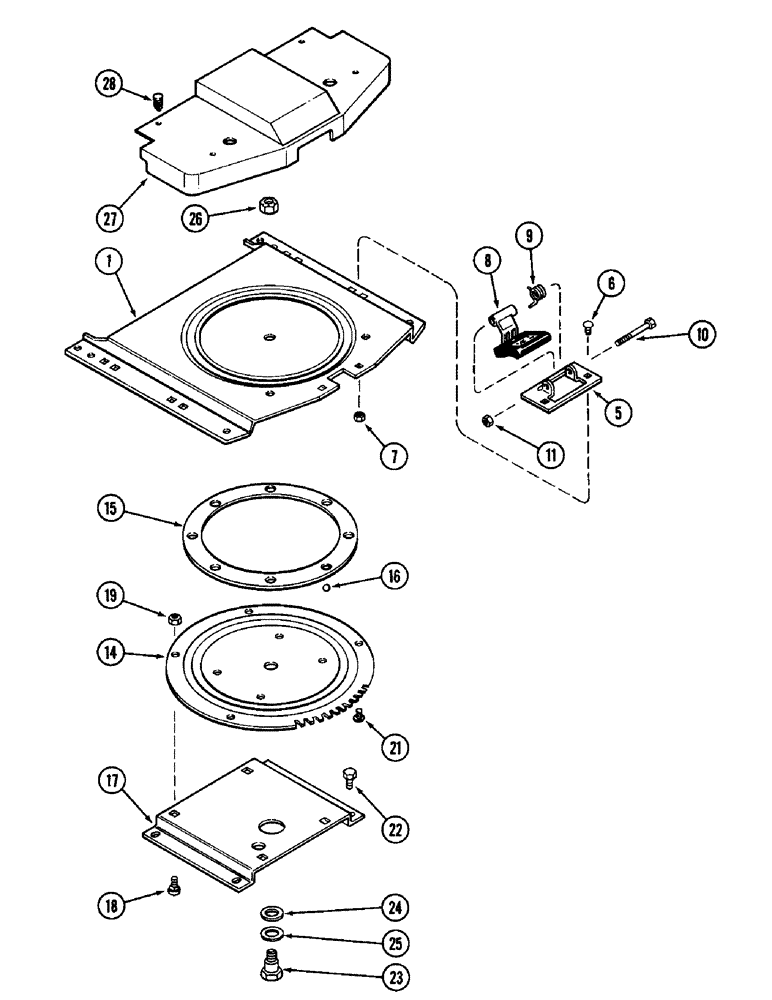 28
27
26
1
9
8
6
10
5
7
11
15
16
19
14
21
17
22
18
24
25
23