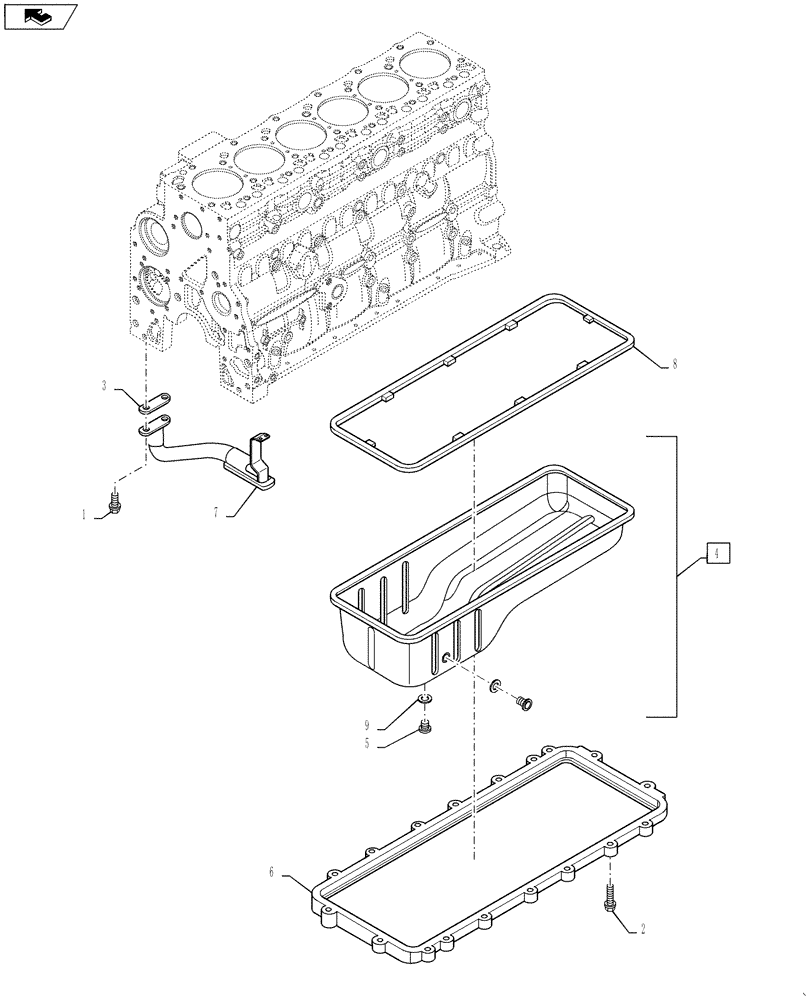 8
3
1
7
4
9
5
6
2