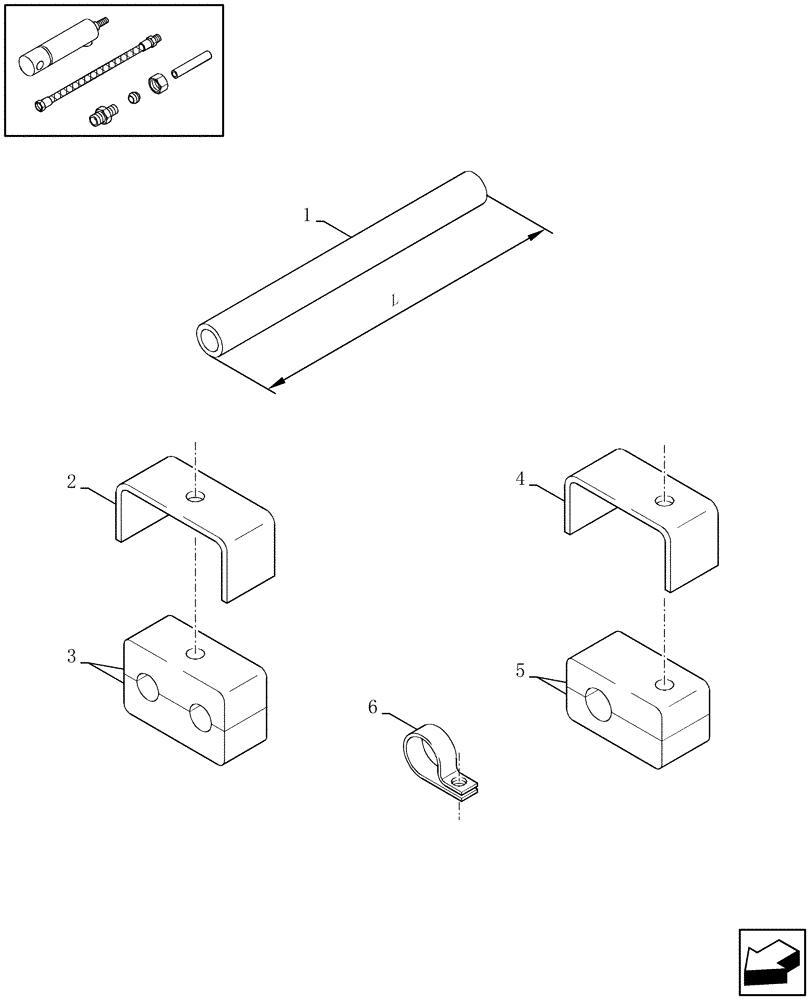 1
L
2
4
3
5
6