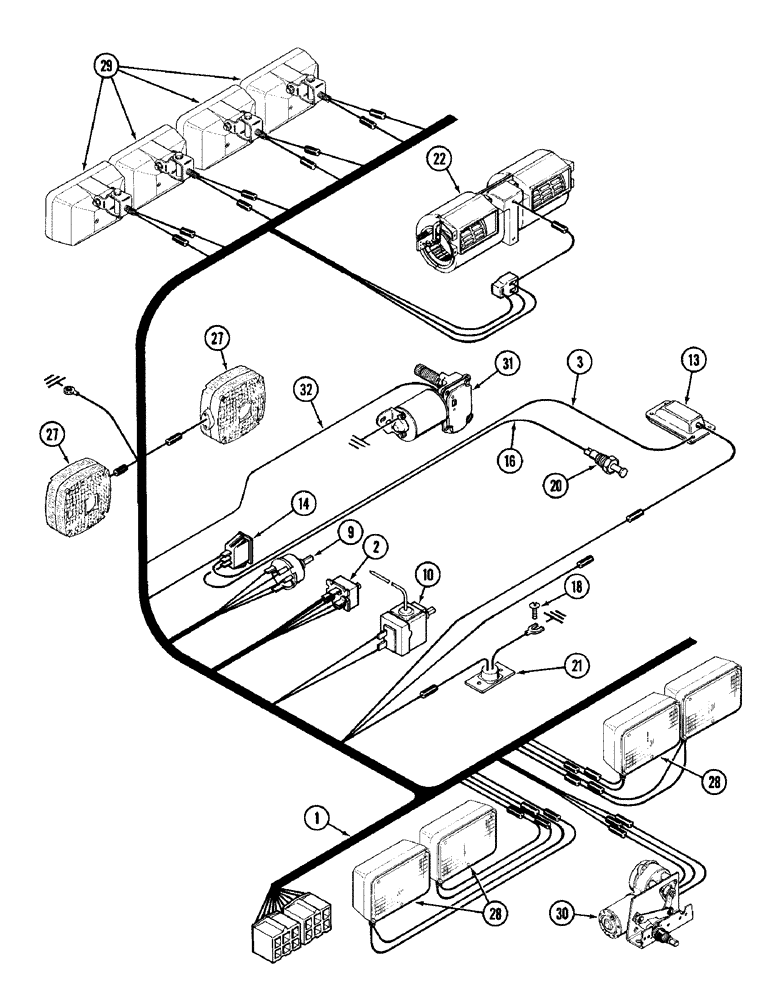 29
22
27
31
3
13
32
27
16
20
14
9
2
10
18
21
28
1
28
30