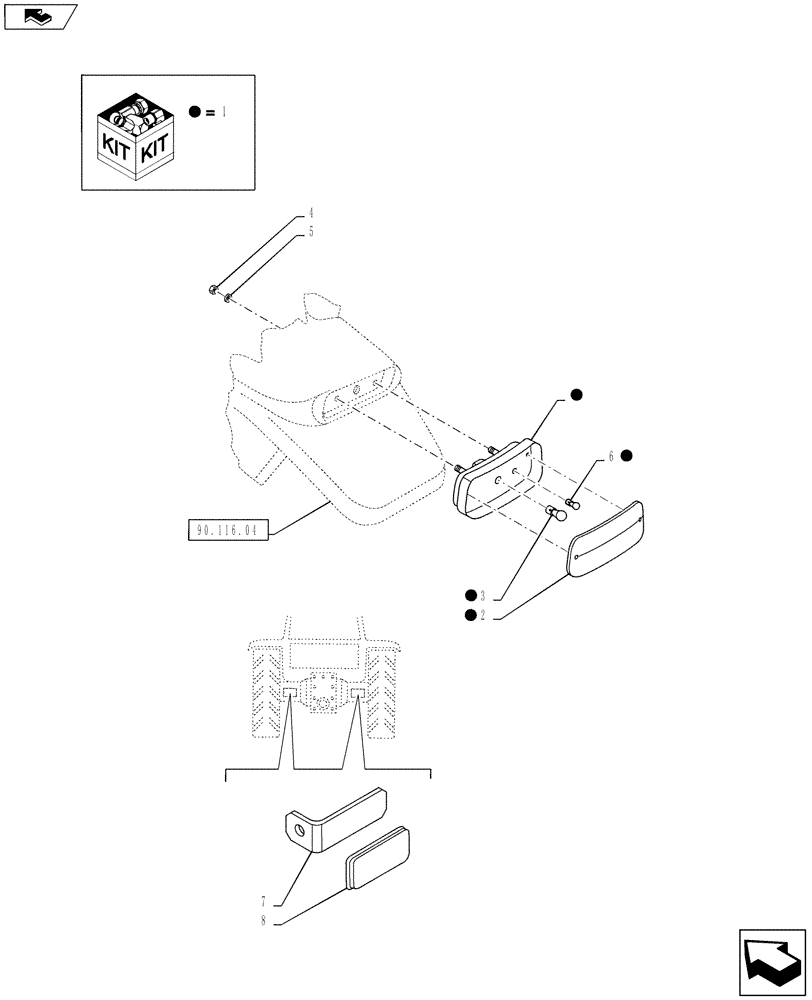 KIT KIT
● = 1

4
5
●
6 ●
90.116.04
● 3
● 2
7
8