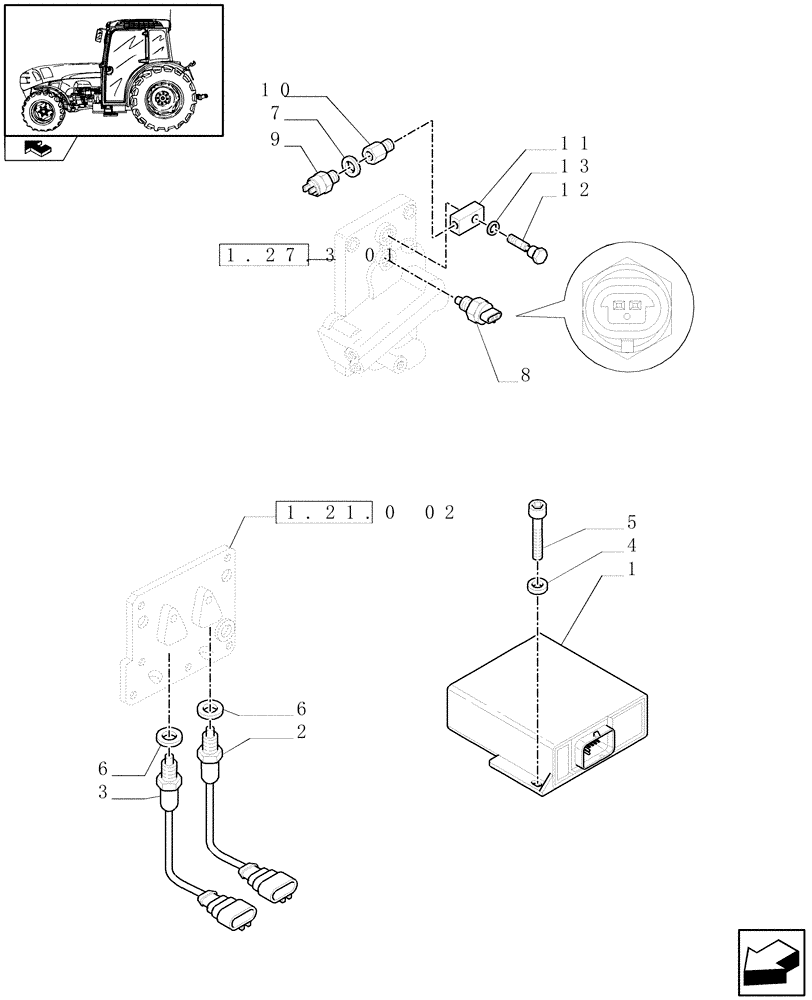 10
7
9
11
13
12
1.27.3 01
8
1.21.0 02
5
4
1
6
2
6
3