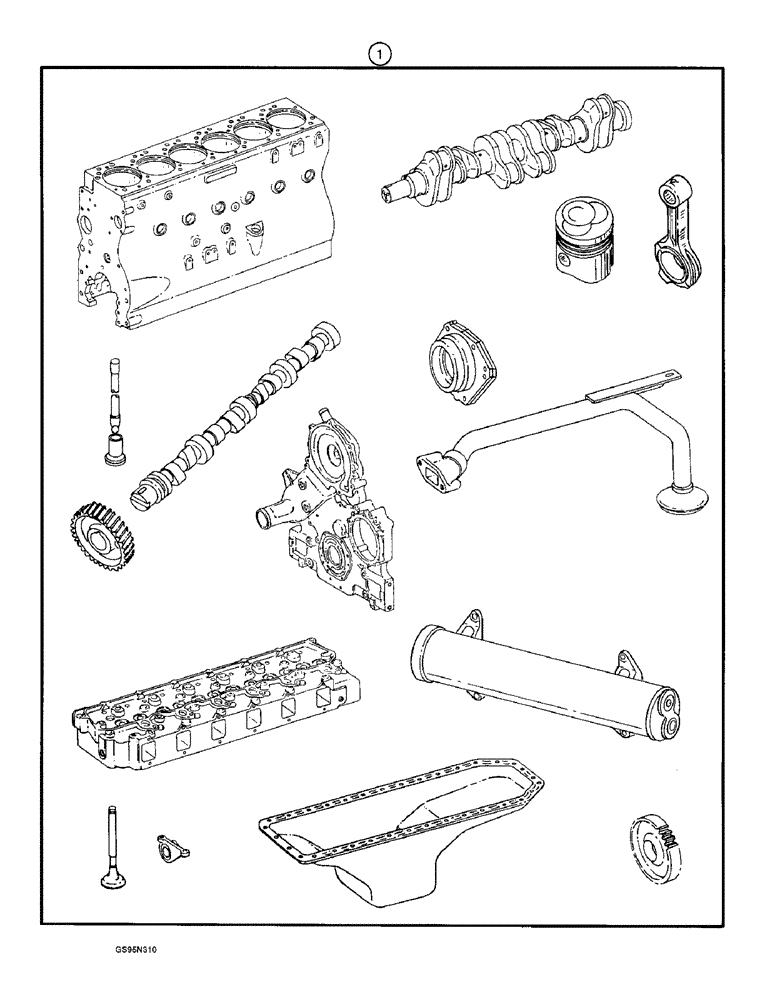 1

GS95N310