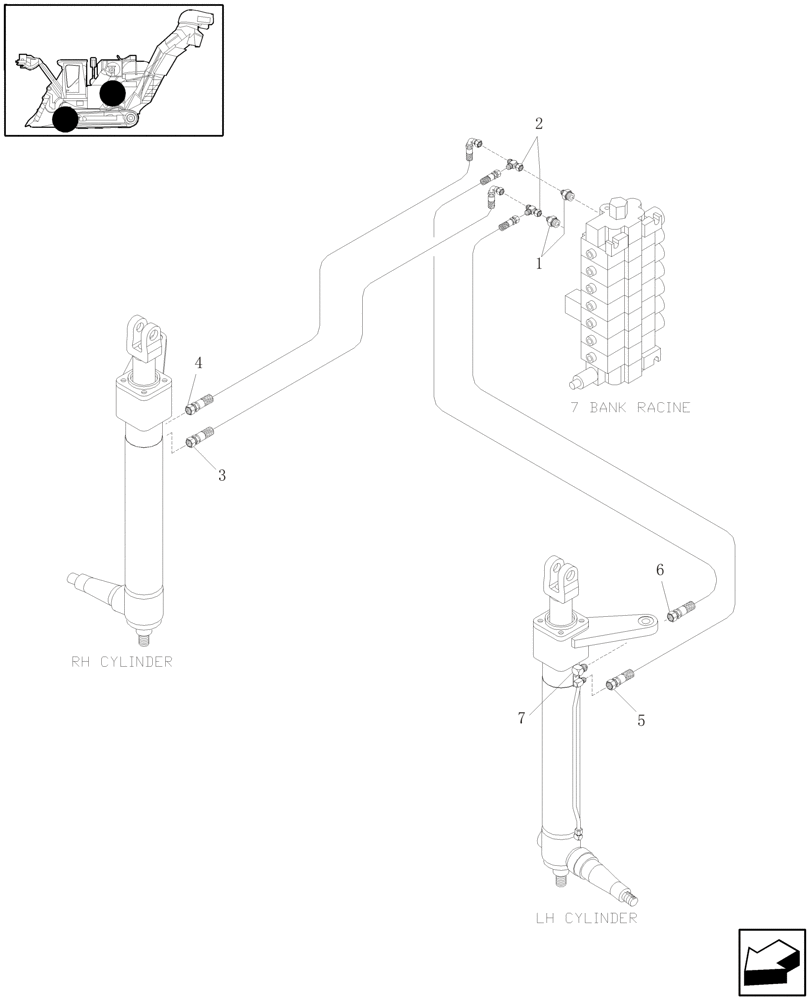 2

1

7 BANK RACINE

4

3

RH CYLINDER

6

7

5

LH CYLINDER