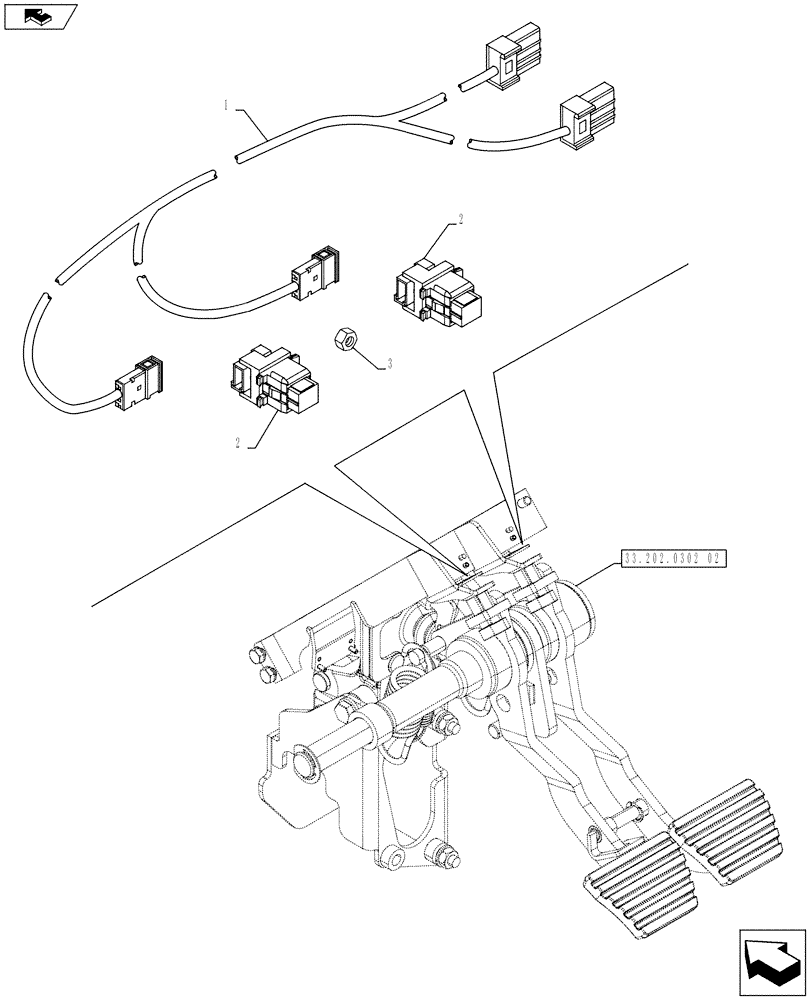 1
2
3
2
33.202.0302 02