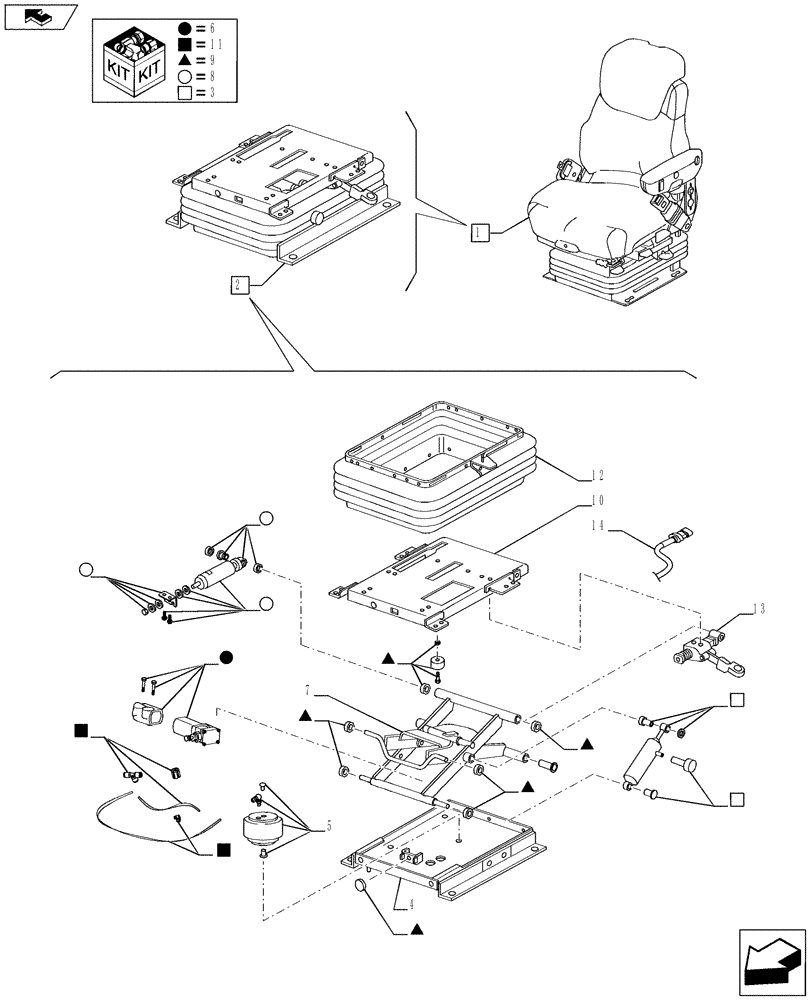 KIT KIT
● = 6
■ = 11
▲ = 9
○ = 8
□ = 3

1
2
12
10
14
13
7
5
4