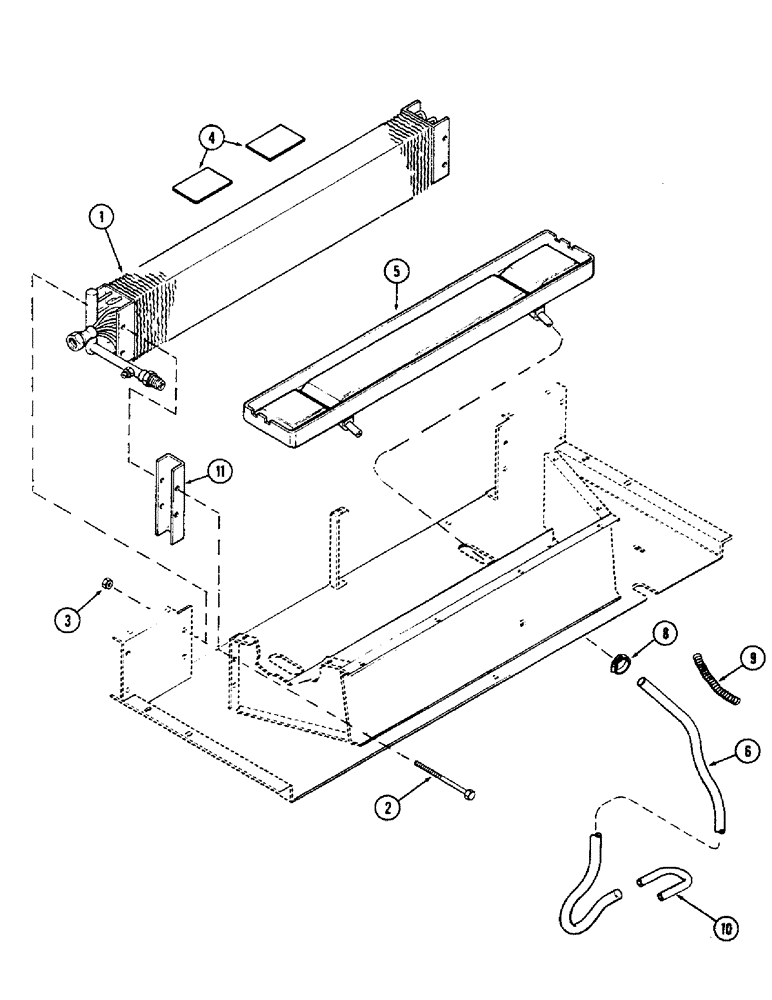 4
1
5
11
3
8
9
6
2
10