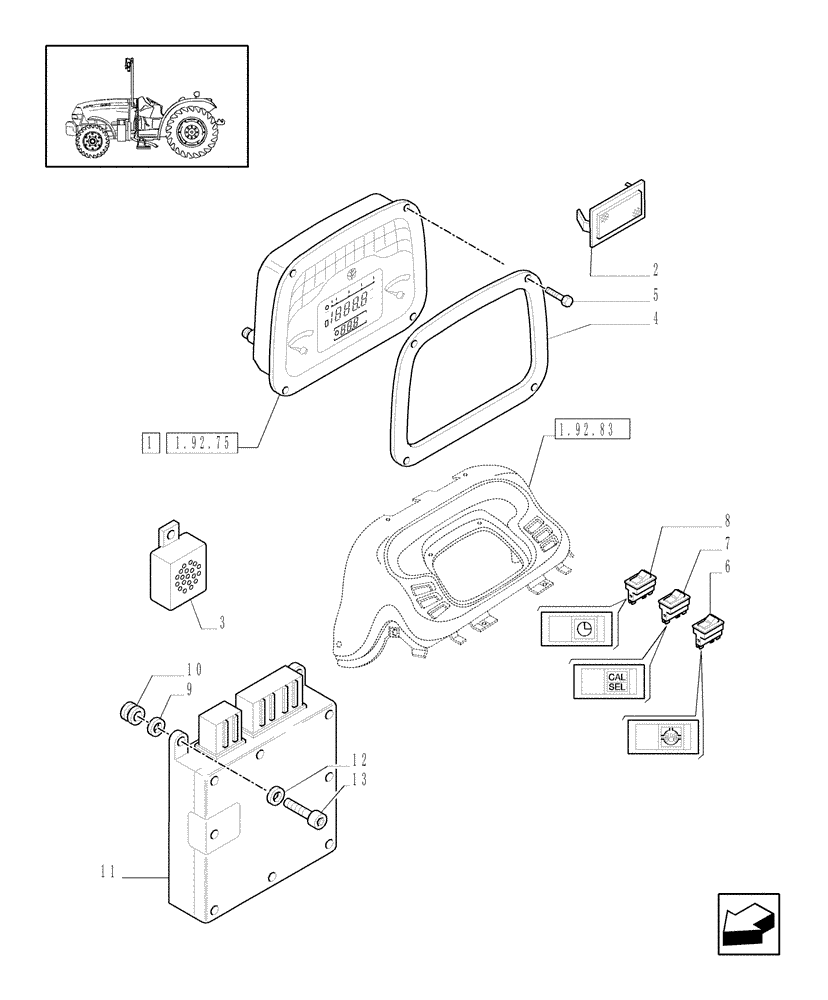 2
5
4
1 1.92.75
1.92.83
3
8
7
6
CAL SEL
10
9
12
13
11