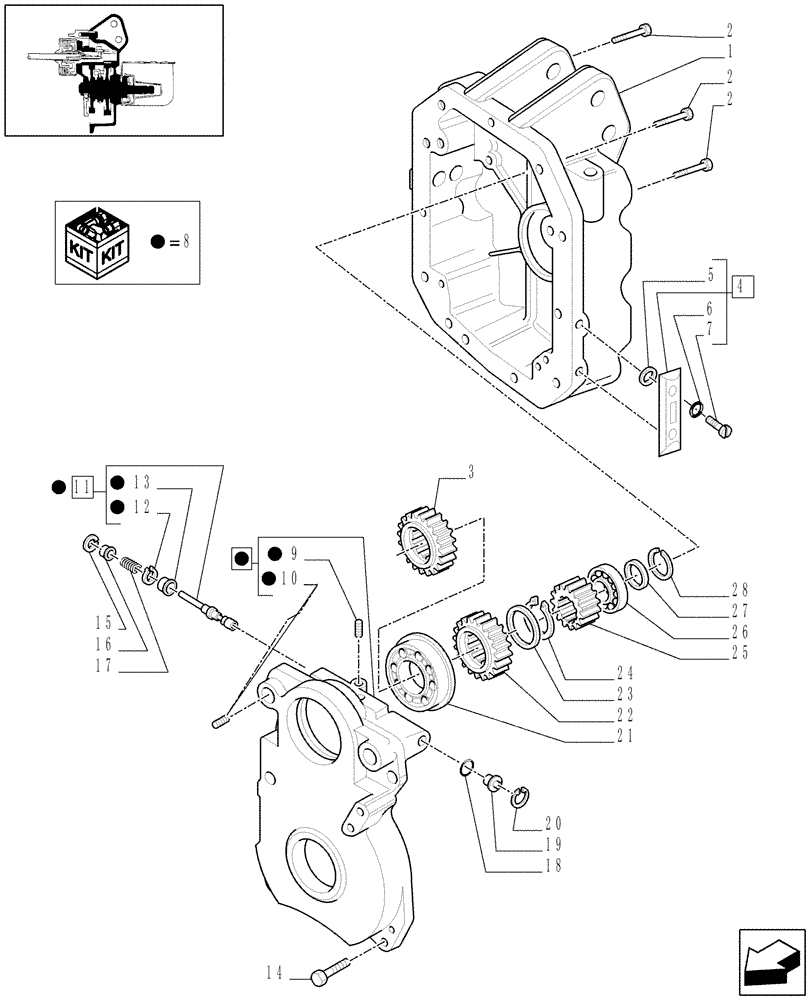 KIT KIT
● = 8

2
1
2
2
5
4
6
7

● 11 ● 13
● 12

3

● 9
● 10

15
16
17

28
27
26
25
24
23
22
21

20
19
18

14