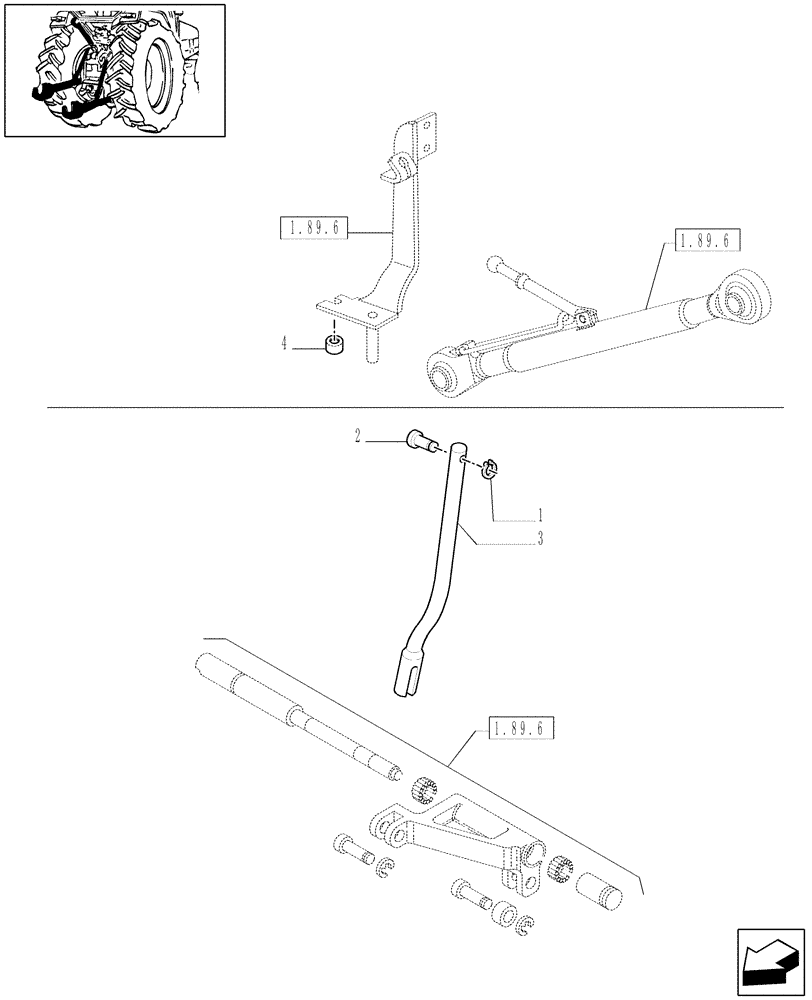 1.89.6
1.89.6
4
2
1
3
1.89.6