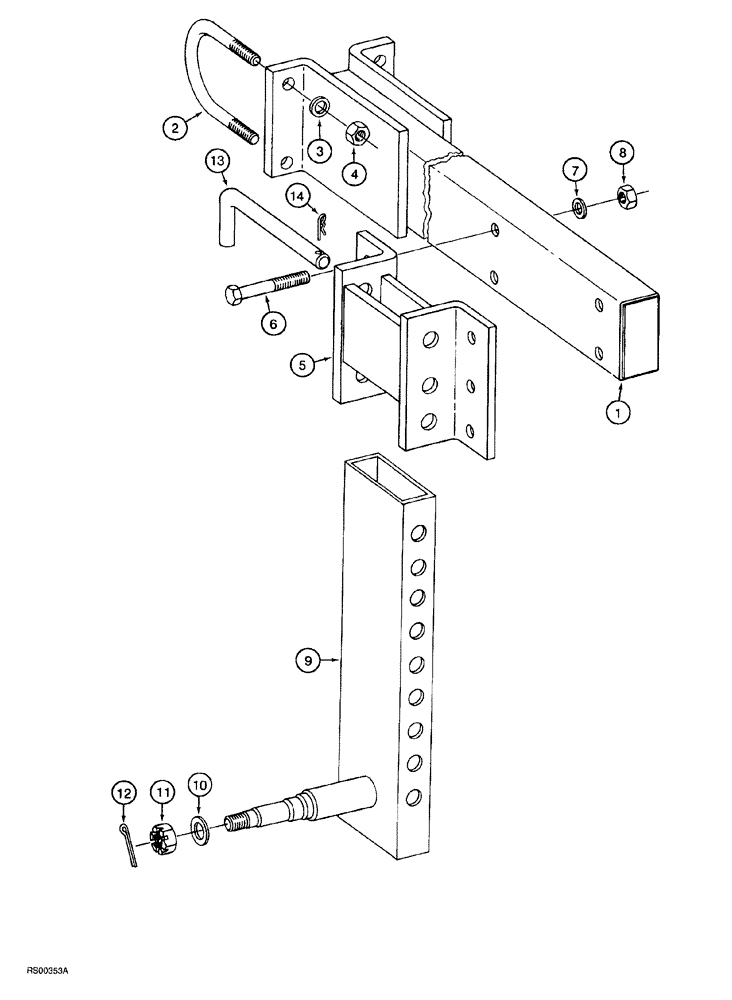 2
3
4
13
14
7
8
6
5
1
9
12
11
10
RS00353A