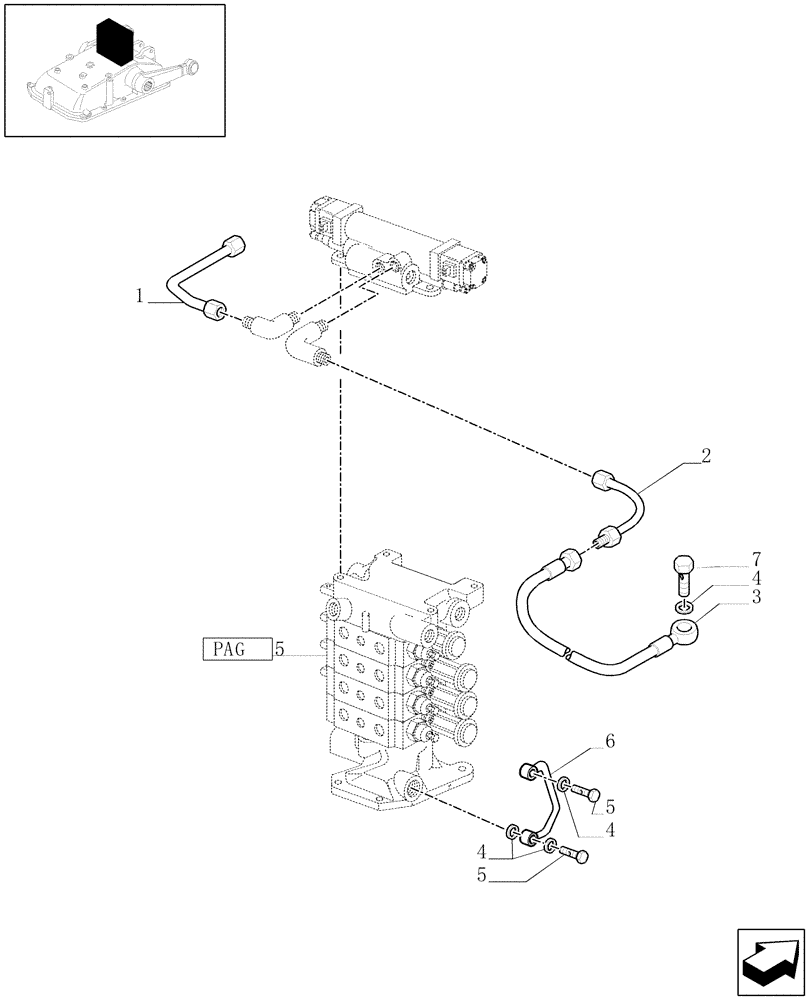 1
2
7
4
3
PAG 5
6
5
4
4
5