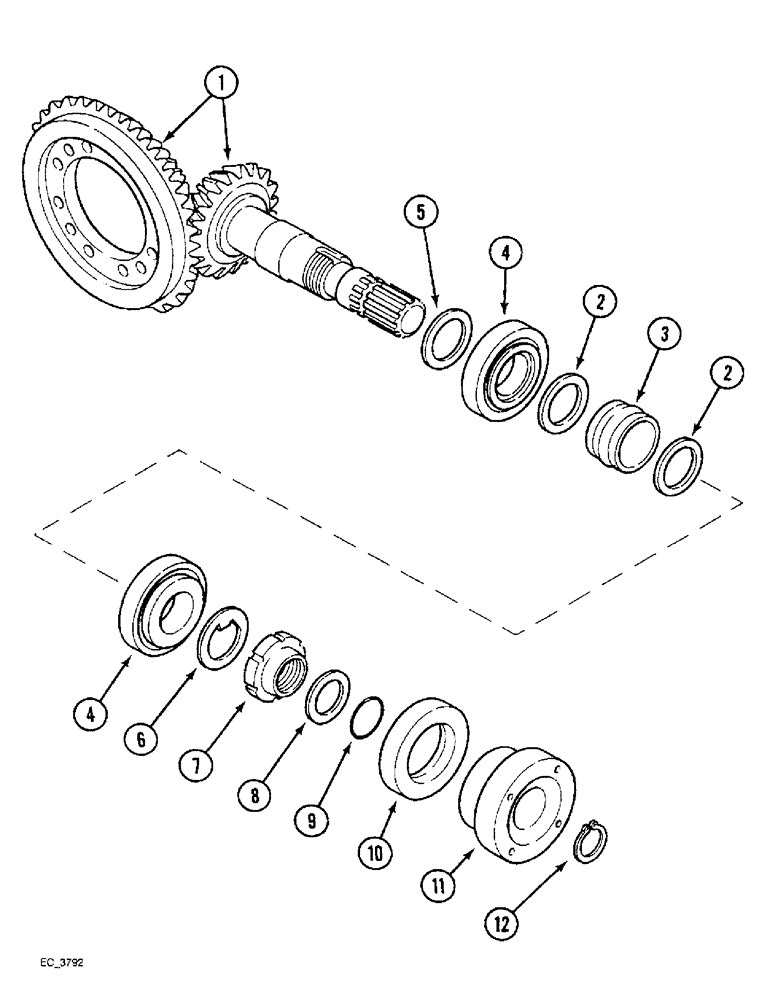 1
5
4
2
3
2
4
6
7
8
9
10
11
12
EC_3792