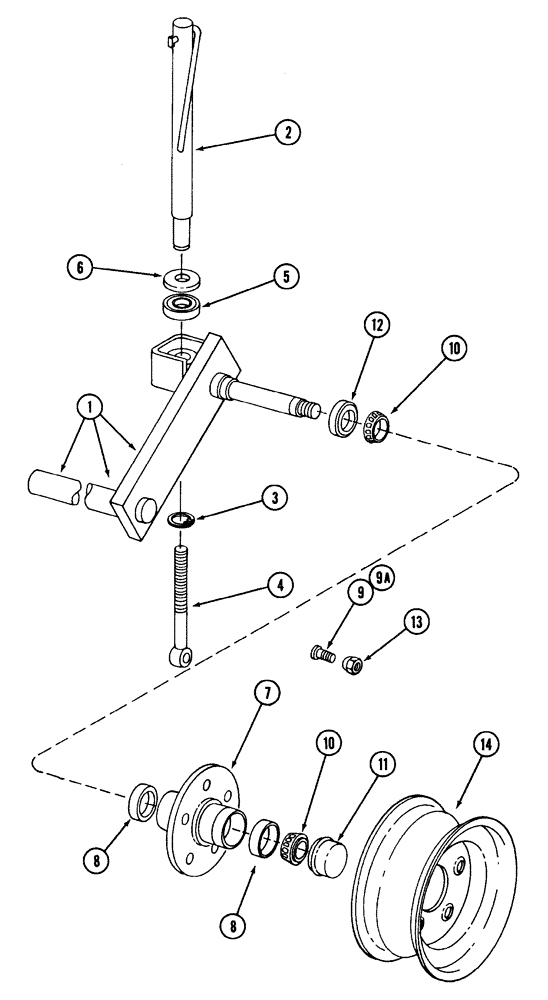 2
6
5
12
10
1
3
4
9A
9
13
7
10
11
14
8
8