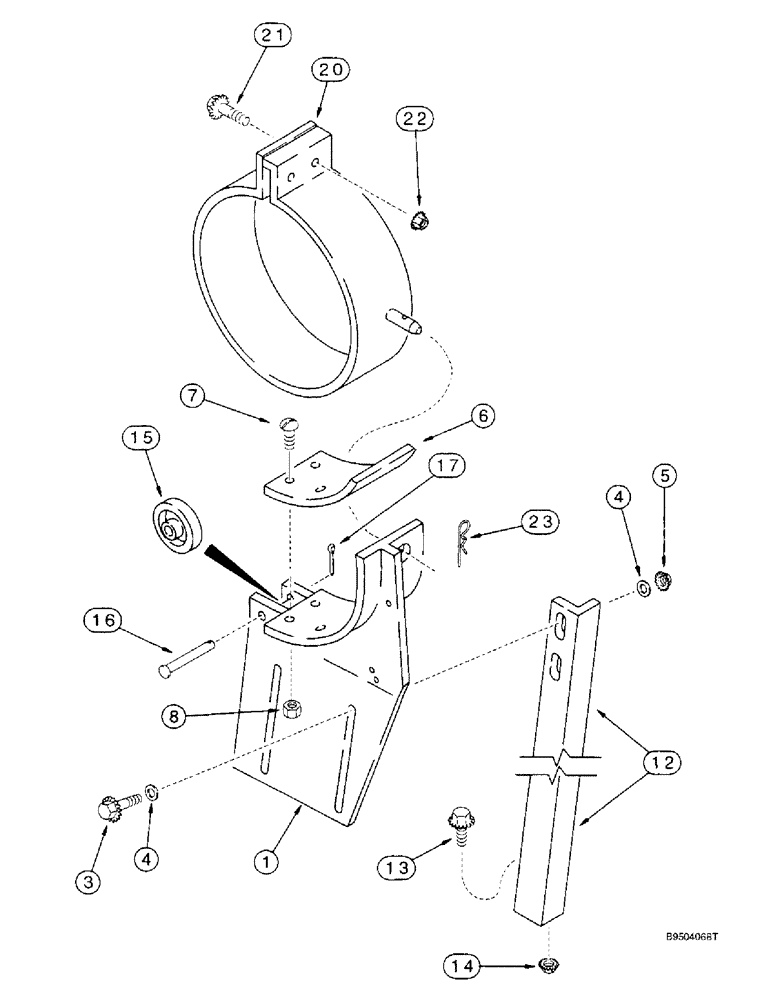 21
20
22
7
6
15
17
23
4
5
16
8
12
3
4
1
13
B9504066T
14