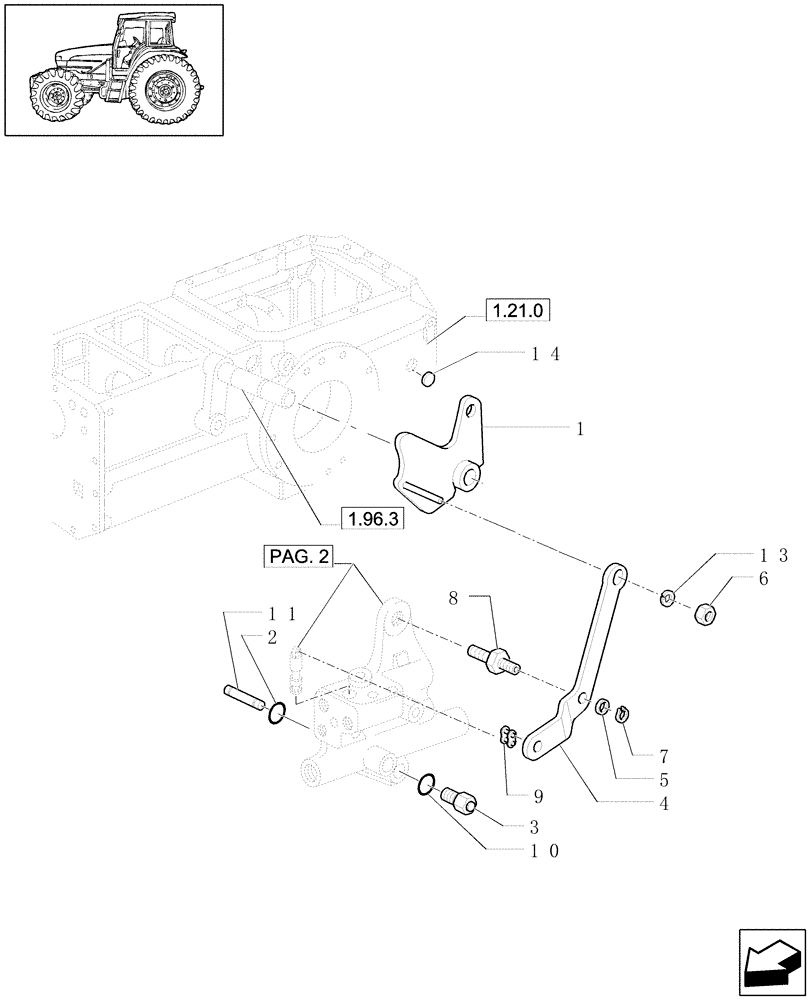 1.21.0
14
1
1.96.3
PAG. 2
13
6
8
11
2
7
5
4
9
3
10