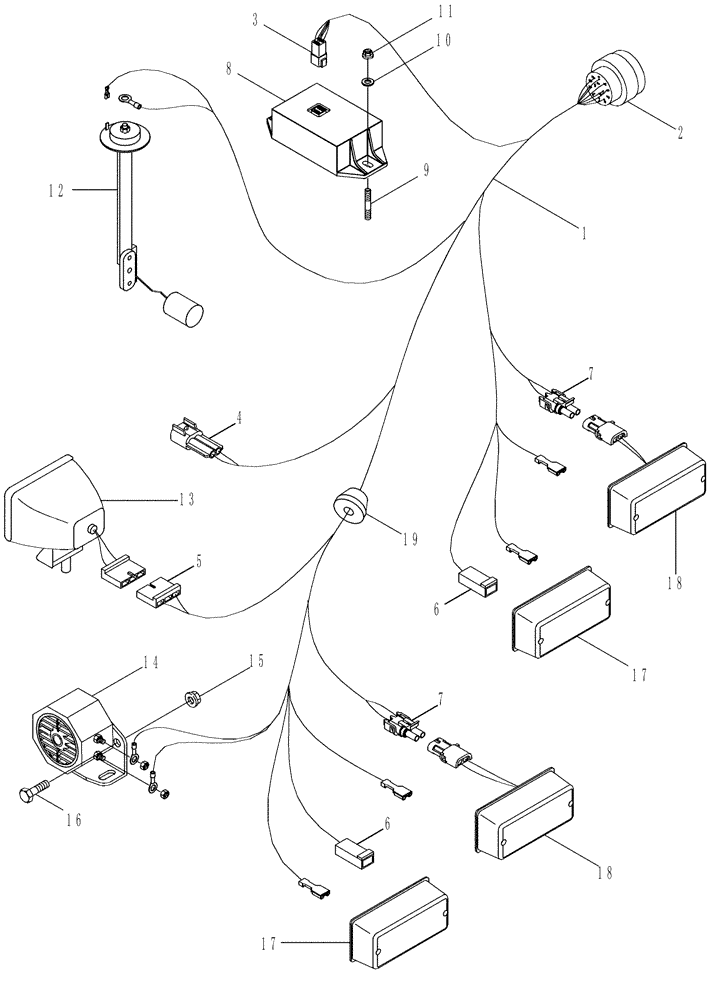 3
11
10
8
2
12
9
1
7
4
13
19
5
18
6
17
14
15
7
16
6
18
17