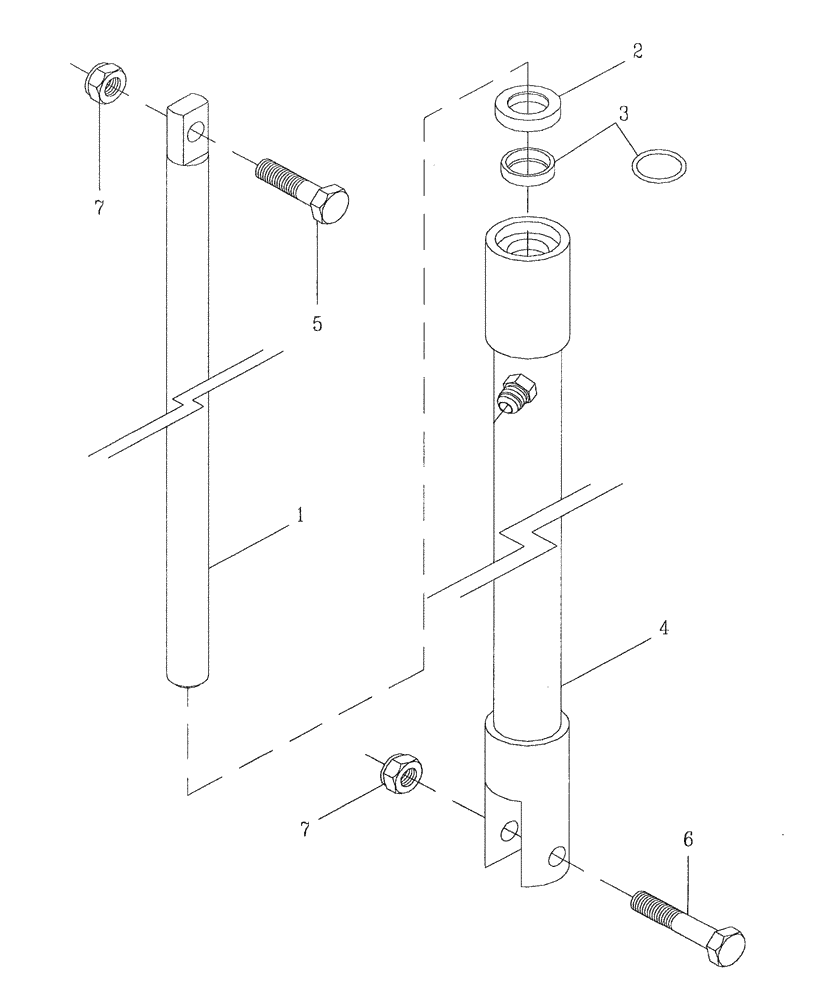 2
3
7
5
1
4
7
6