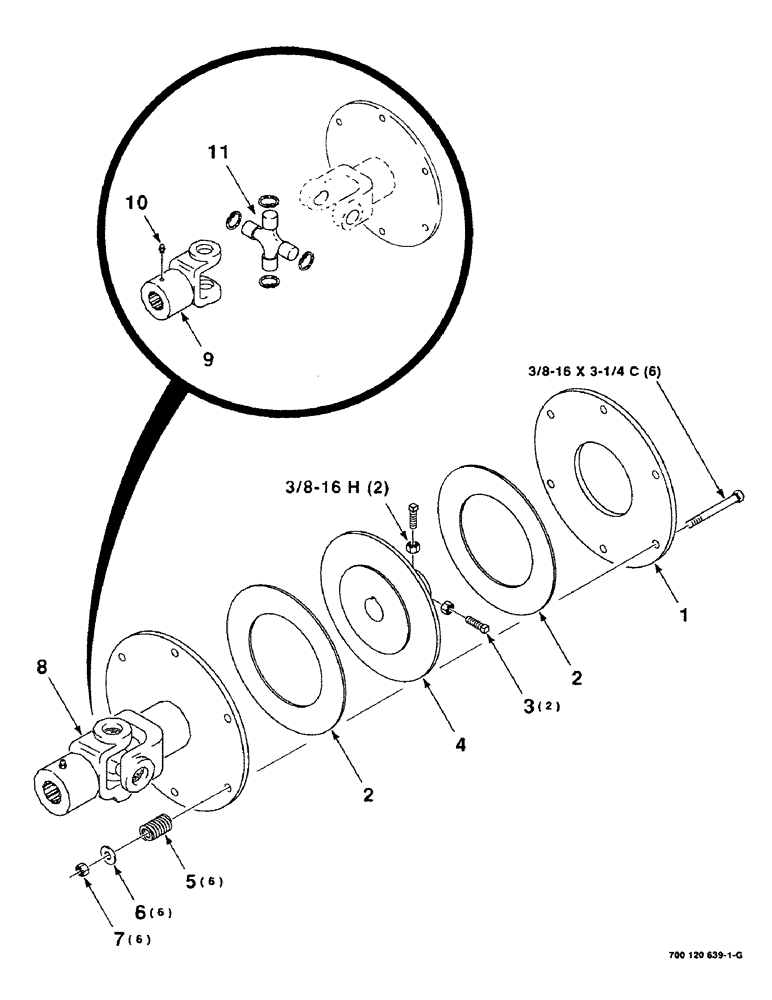 11
10
9
3/8-16 X 3-1/4 C (6)
3/8-16 H (2)
1
2
3(2)
4
2
8
5(6)
6(6)
7(6)
700 120 639-1-G