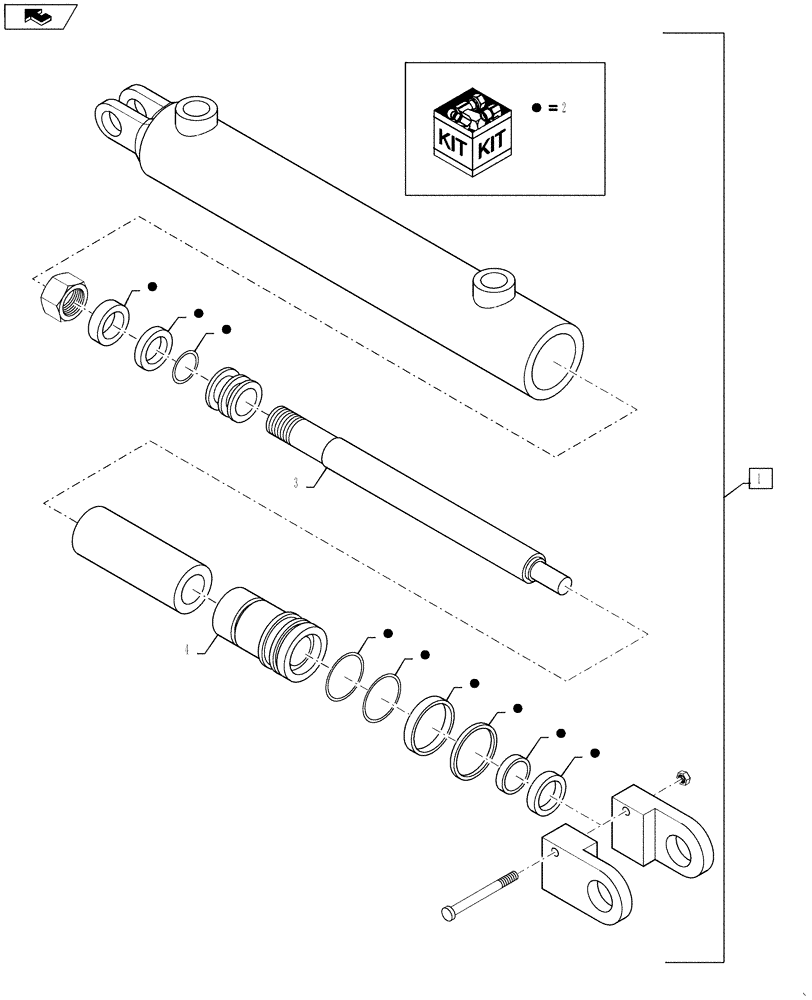 KIT KIT
● = 2
3
4
1