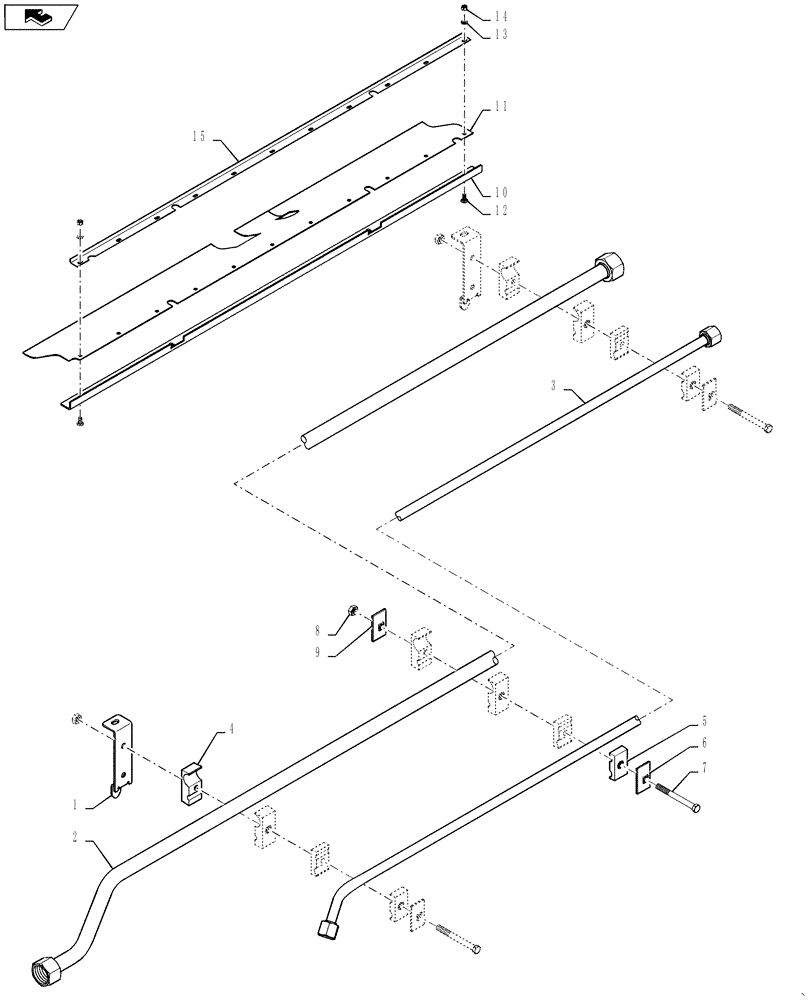 14
13
11
15
10
12
3
8
9
4
5
6
7
1
2