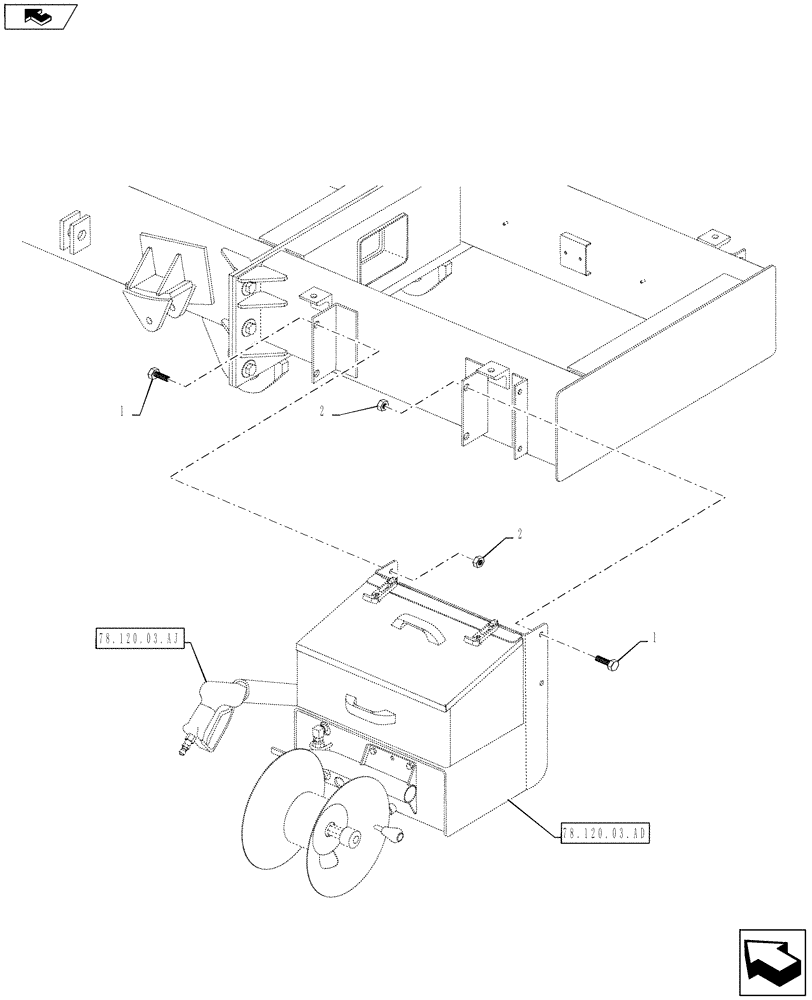 1

2

2

1

78.120.03.AJ

78.120.03.AD