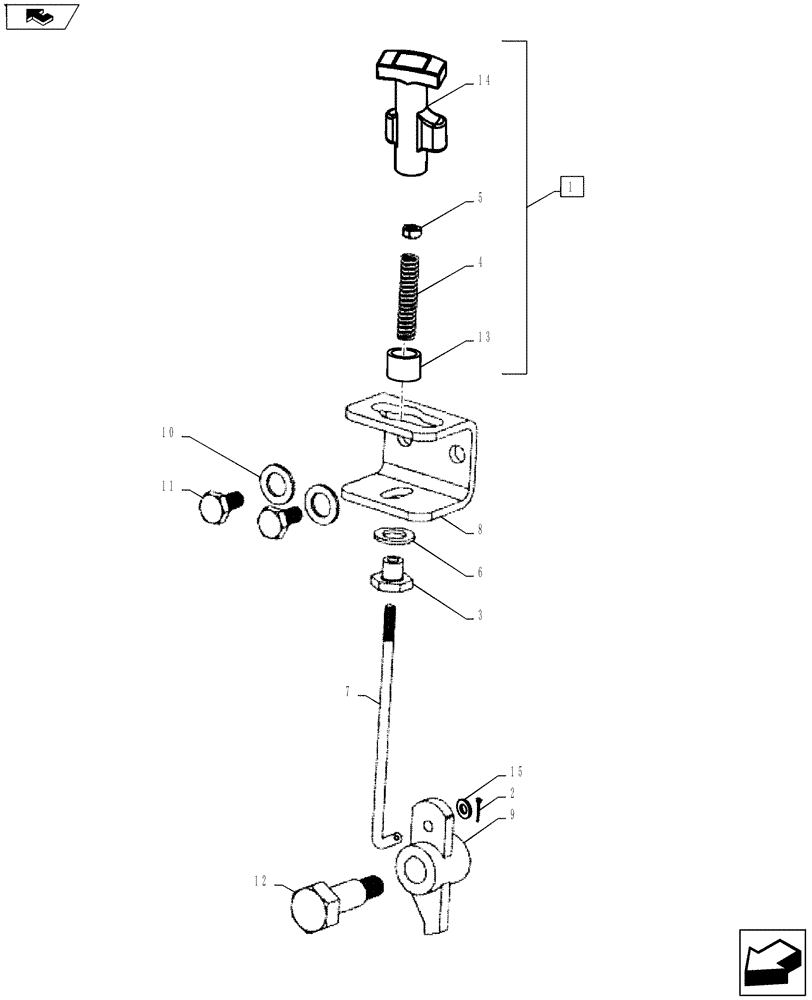 14
1
5
4
13
10
11
8
6
3
7
15
2
9
12