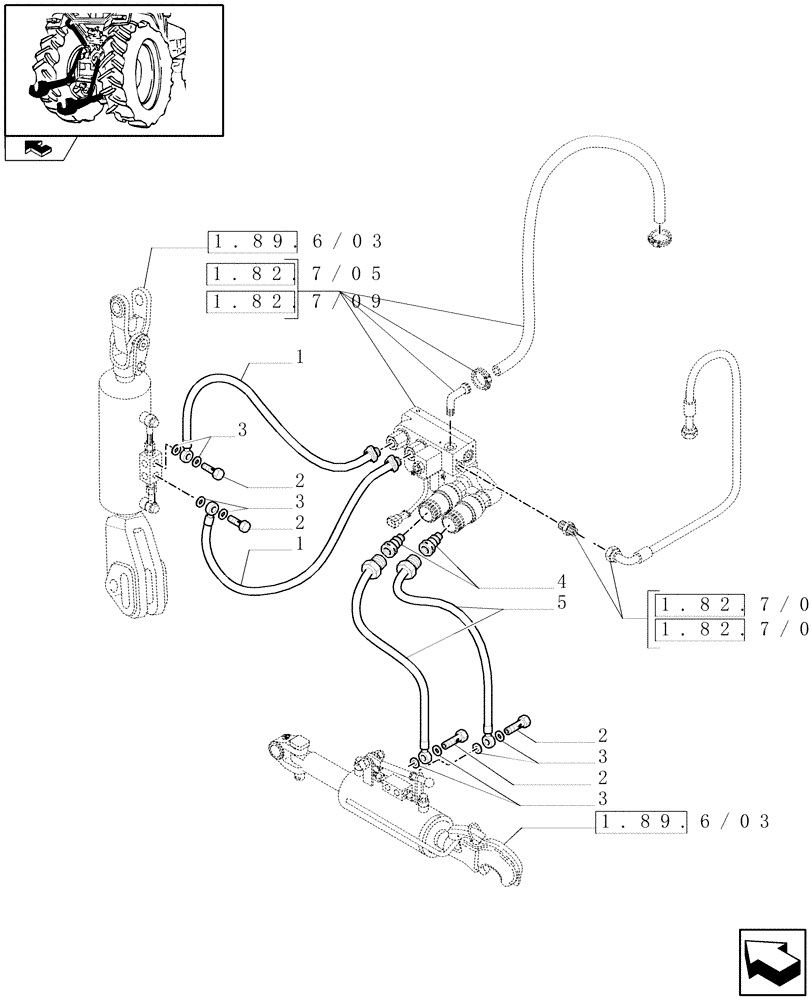 1.89.6/03
1.82.7/05
1.82.7/09
1
3
2
3
2
1
4
5
1.82.7/0
1.82.7/0
2
3
2
3
1.89.6/03