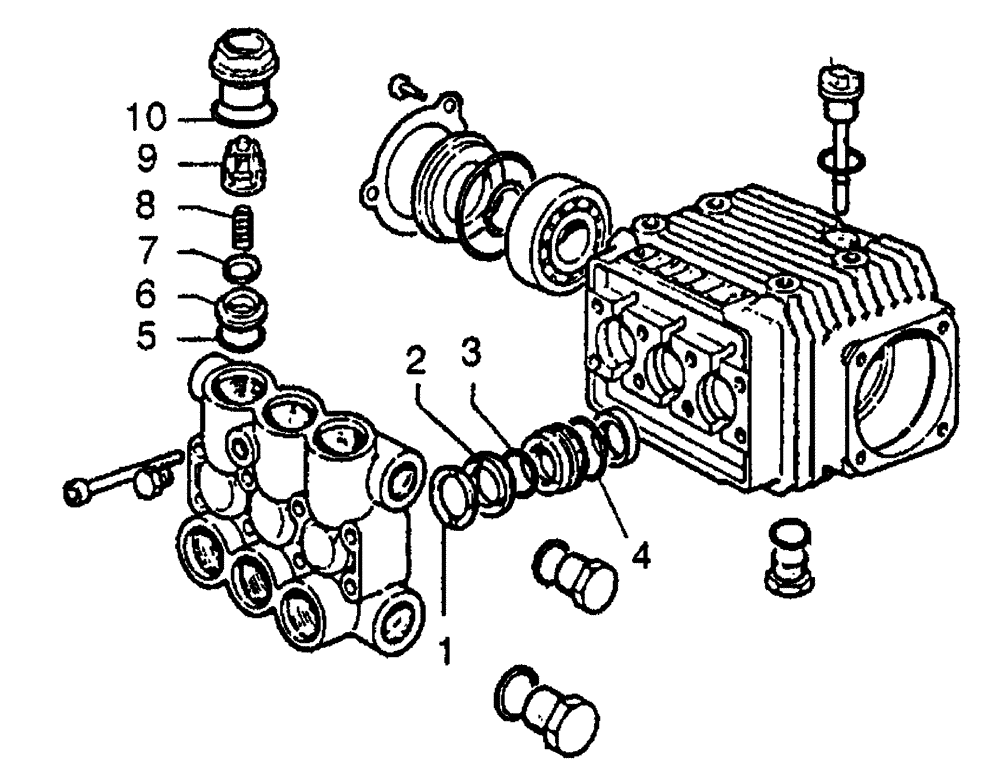 10
9
8
7
6
5
2
3
4
1