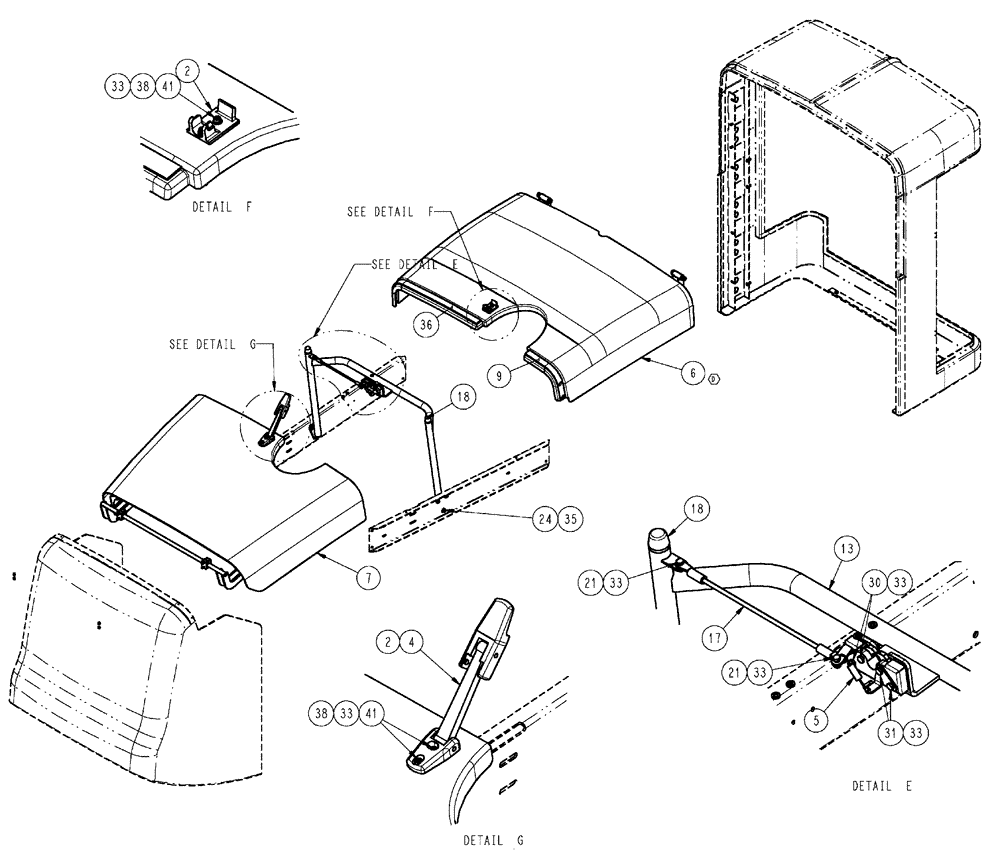 33 38 41 2

DETAIL F

SEE DETAIL F

SEE DETAIL E

SEE DETAIL G

36

9

6

18

24 35

7

2 4

38 33 41

DETAIL G

18

21 33

13

30 33

17

21 33

5

31 33

DETAIL E