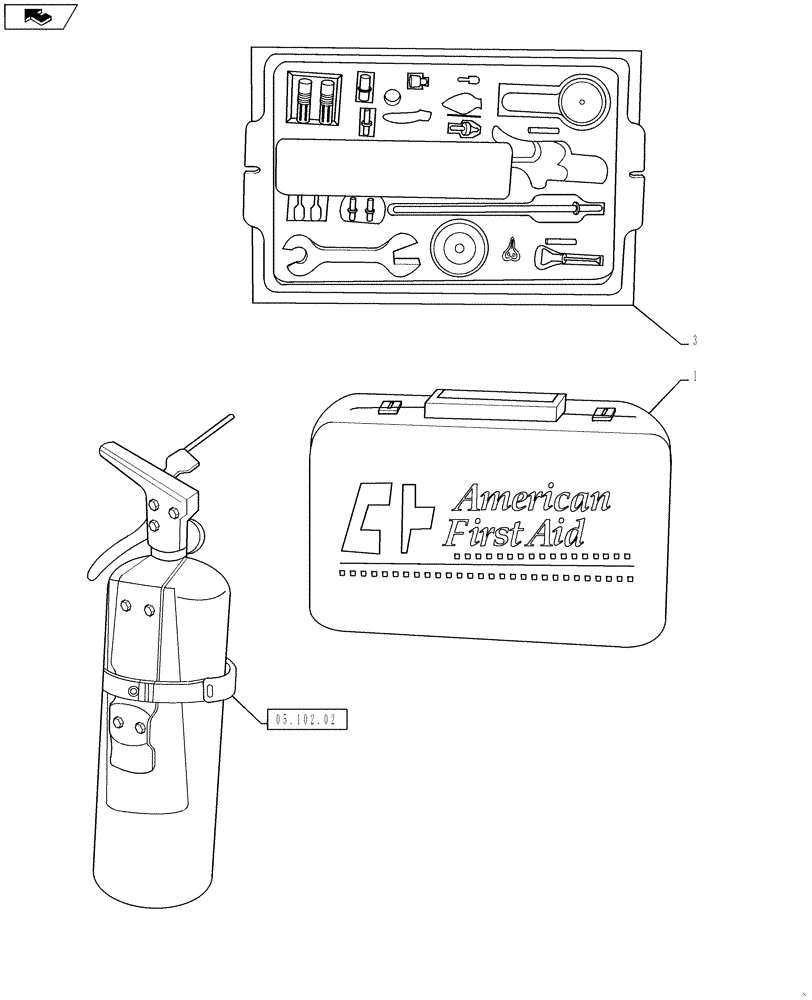 3

1

American
First Aid

05.102.02