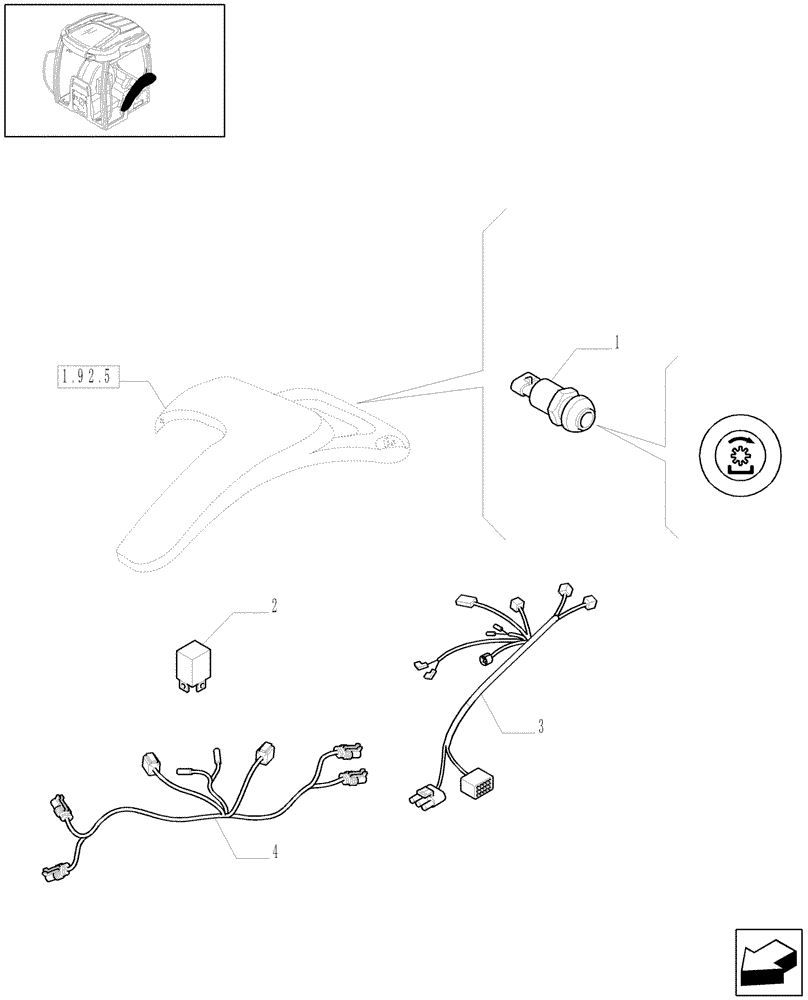 1.92.5

1

2

3

4