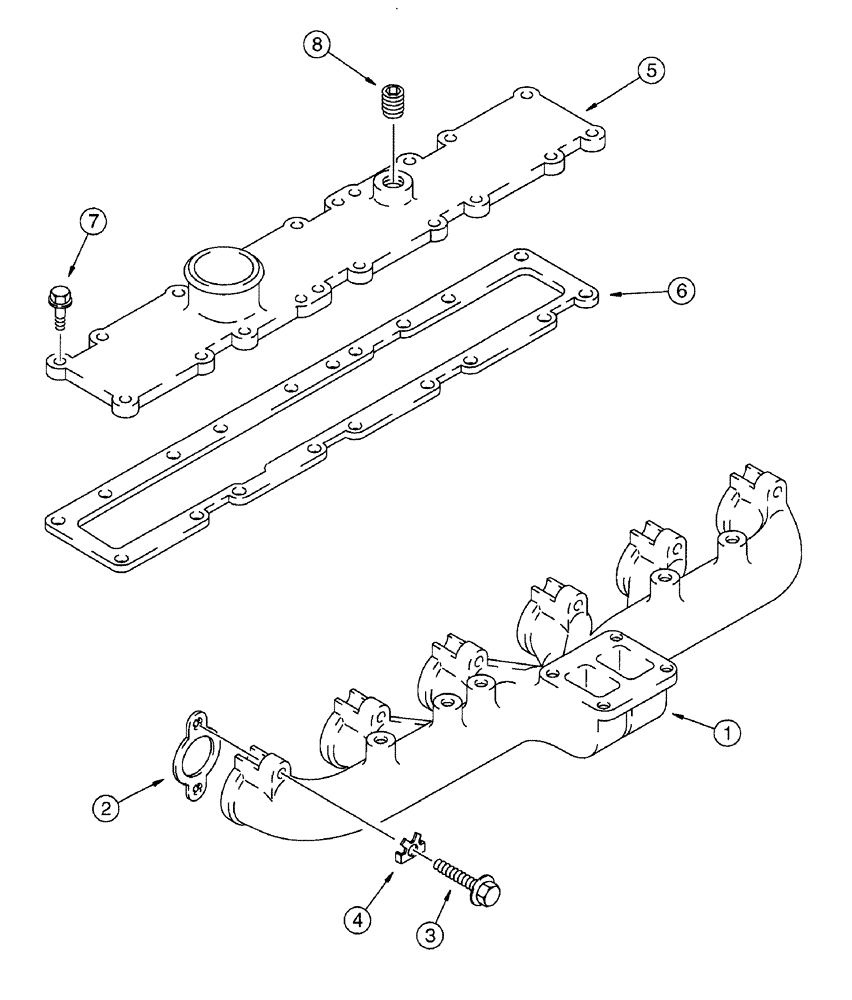 8
5
7
6
1
2
4
3