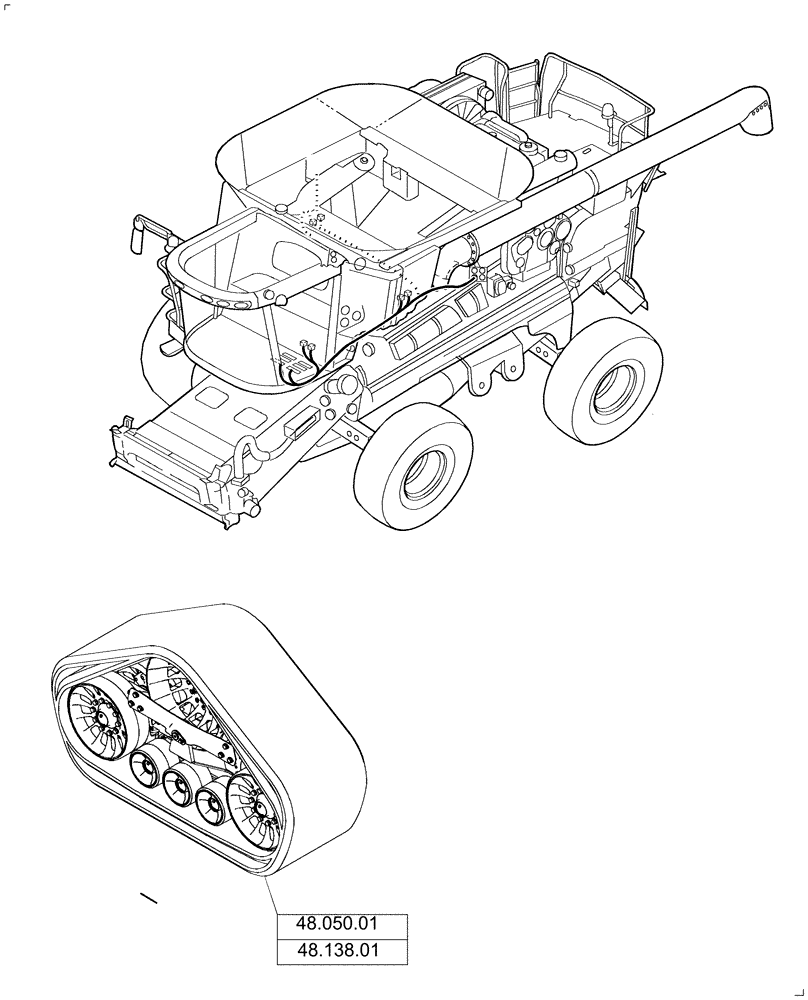 48.050.01
48.138.01